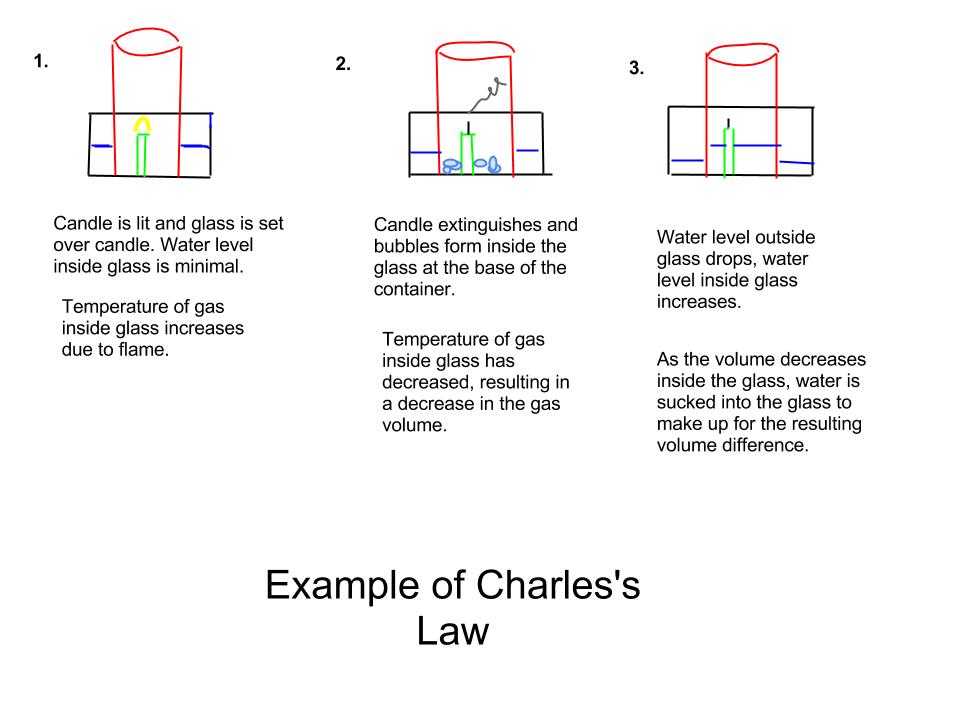 1.

Candle is lit and glass is set over candle. Water level inside glass is minimal.

Temperature of gas inside glass increases due to flame.

2.

Candle extinguishes and bubbles form inside the glass at the base of the container.

Temperature of gas inside glass has decreased, resulting in a decrease in the gas volume.

3.

Water level outside glass drops, water level inside glass increases.

As the volume decreases inside the glass, water is sucked into the glass to make up for the resulting volume difference.

Example of Charles's Law