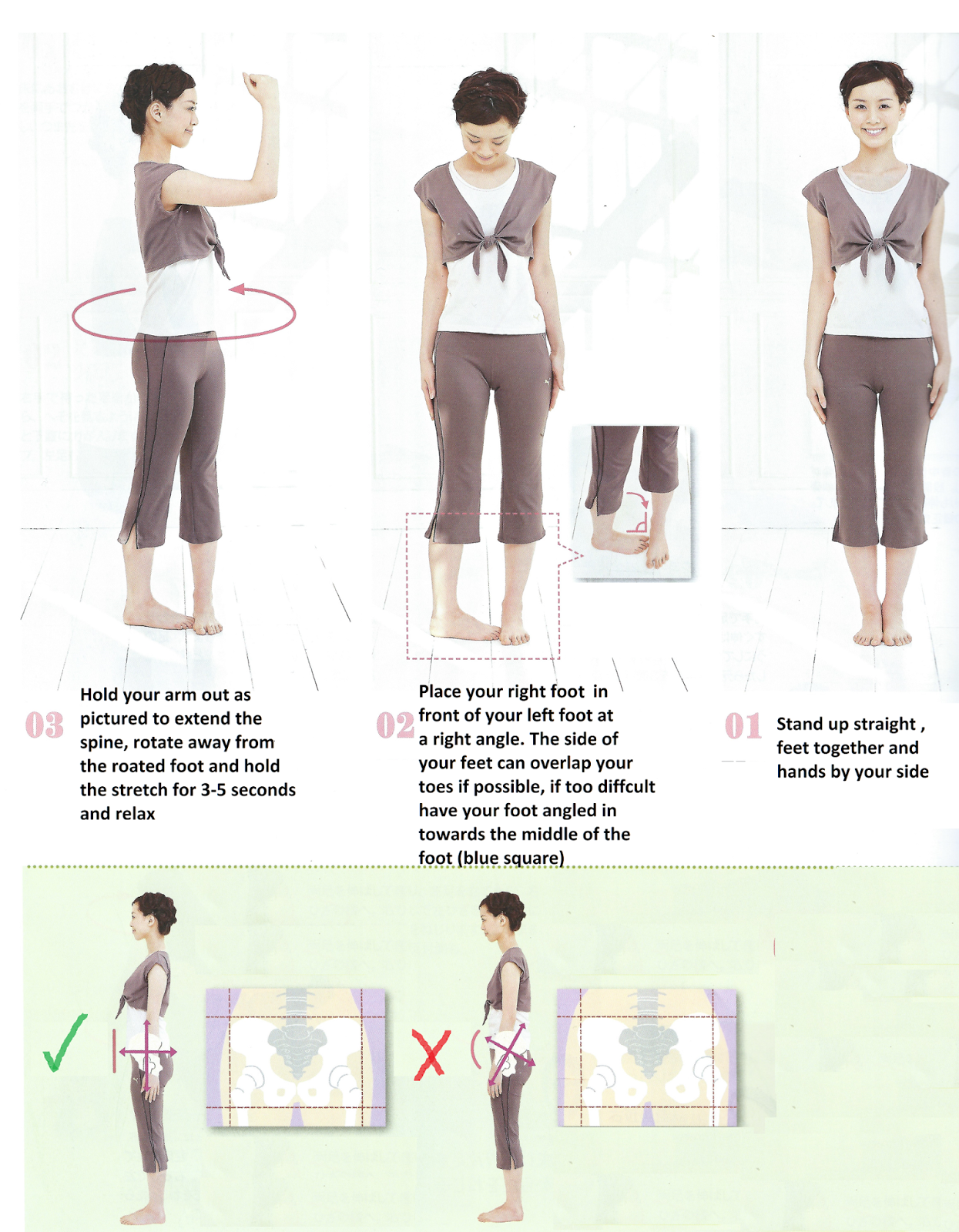 03 Hold your arm out as pictured to extend the spine, rotate away from the roated foot and hold the stretch for 3-5 seconds and relax

02 Place your right foot in front of your left foot at a right angle. The side of your feet can overlap your toes if possible, if too diffcult have your foot angled in towards the middle of the foot (blue square)

01 Stand up straight , feet together and hands by your side