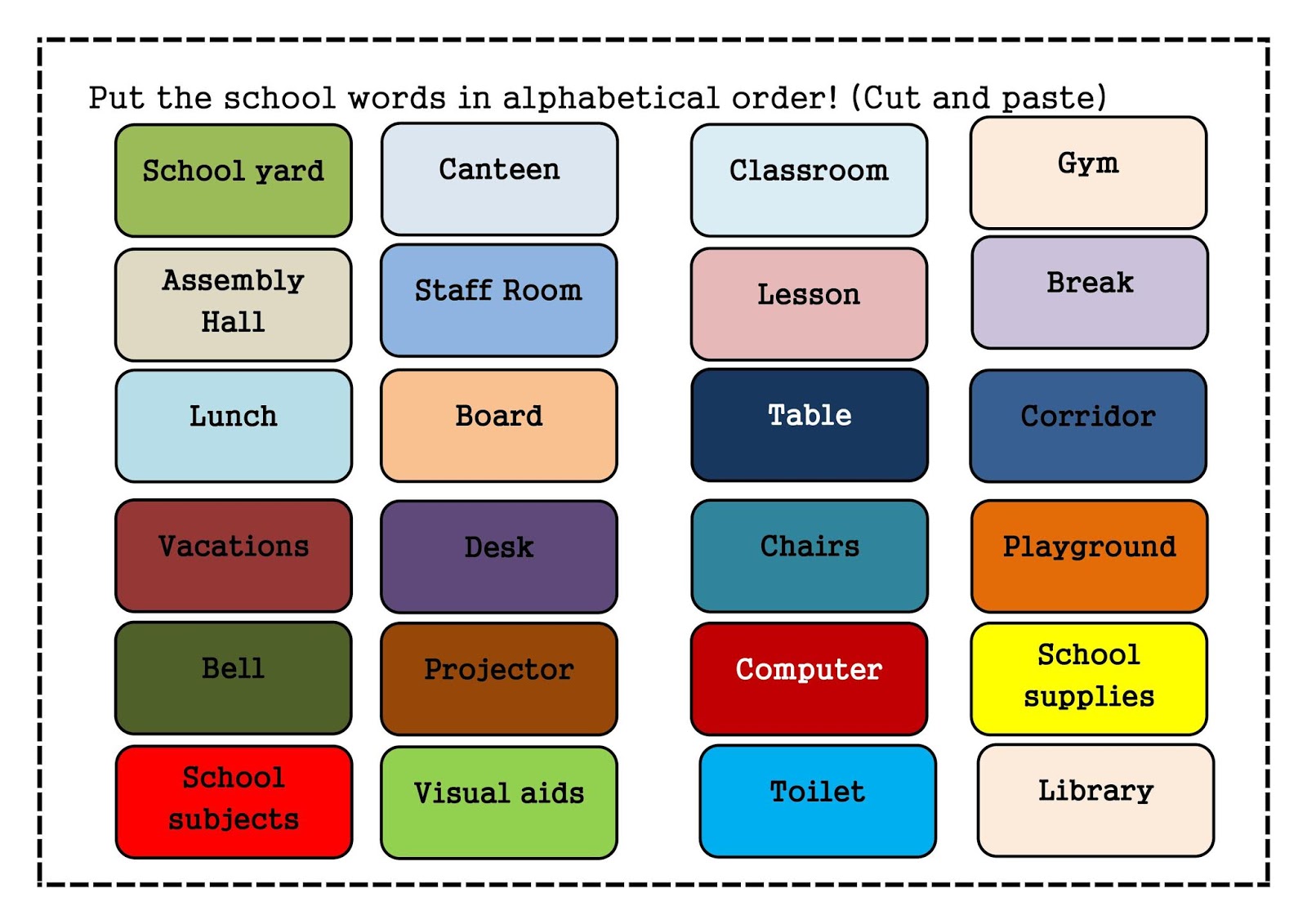 Put the school words in alphabetical order! (Cut and paste)

School yard

Canteen

Classroom

Gym

Assembly Hall

Staff Room

Lesson

Break

Lunch

Board

Table

Corridor

Vacations

Desk

Chairs

Playground

Bell

Projector

Computer

School supplies

School subjects

Visual aids

Toilet

Library