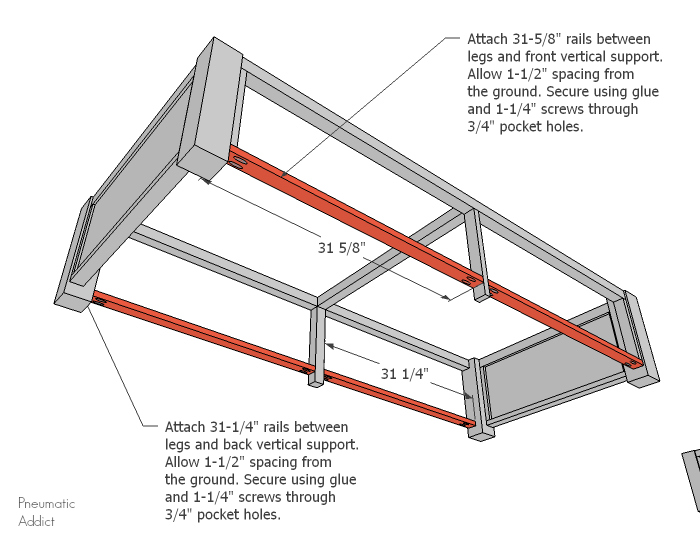 Attach 31-5/8" rails between legs and front vertical support. Allow 1-1/2" spacing from the ground. Secure using glue and 1-1/4" screws through 3/4" pocket holes.

31 5/8"

31 1/4"

Attach 31-1/4" rails between legs and back vertical support. Allow 1-1/2" spacing from the ground. Secure using glue and 1-1/4" screws through 3/4" pocket holes.

Pneumatic Addict