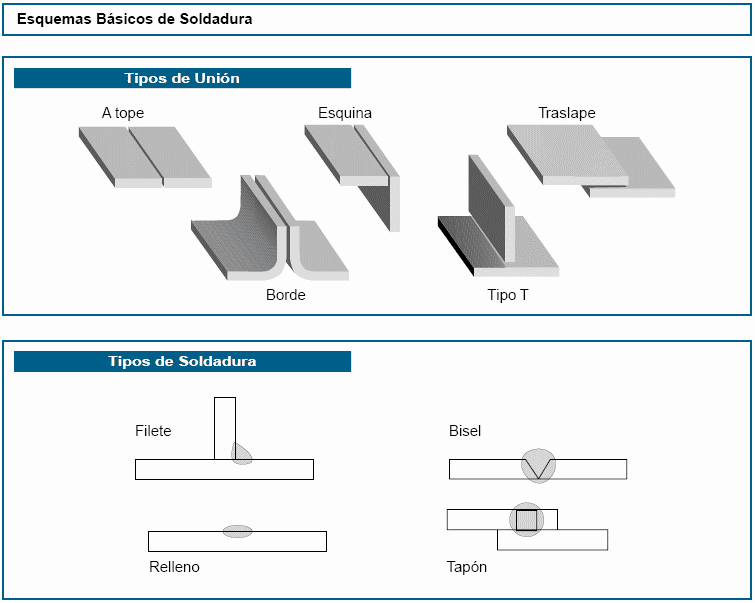 Esquemas Básicos de Soldadura

Tipos de Unión

A tope

Esquina

Traslape

Borde

Tipo T

Tipos de Soldadura

Filete

Bisel

Relleno

Tapón