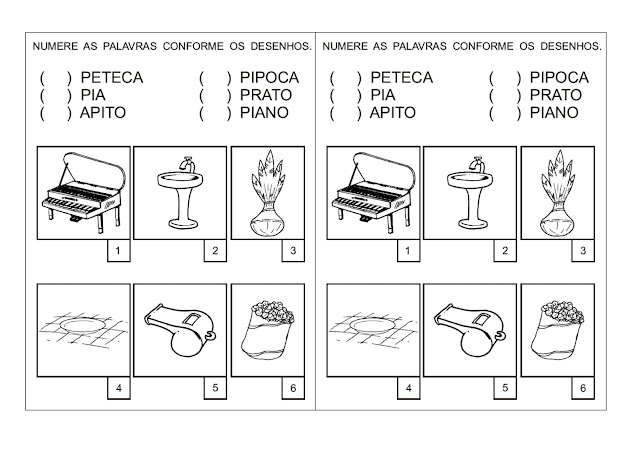 NUMERE AS PALAVRAS CONFORME OS DESENHOS.

( ) PETECA
( ) PIA
( ) APITO

( ) PIPOCA
( ) PRATO
( ) PIANO

1 2 3

4 5 6

NUMERE AS PALAVRAS CONFORME OS DESENHOS.

( ) PETECA
( ) PIA
( ) APITO

( ) PIPOCA
( ) PRATO
( ) PIANO

1 2 3

4 5 6