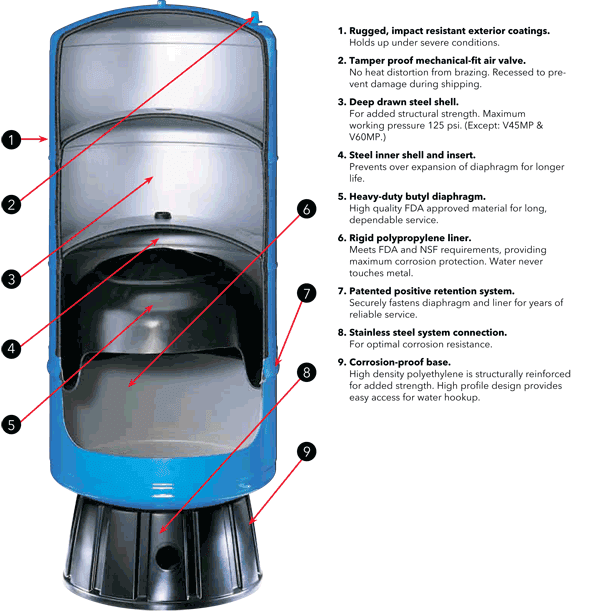 1
2
3
4
5
6
7
8
9

1. Rugged, impact resistant exterior coatings.
Holds up under severe conditions.

2. Tamper proof mechanical-fit air valve.
No heat distortion from brazing. Recessed to prevent damage during shipping.

3. Deep drawn steel shell.
For added structural strength. Maximum working pressure 125 psi. (Except: V45MP & V60MP.)

4. Steel inner shell and insert.
Prevents over expansion of diaphragm for longer life.

5. Heavy-duty butyl diaphragm.
High quality FDA approved material for long, dependable service.

6. Rigid polypropylene liner.
Meets FDA and NSF requirements, providing maximum corrosion protection. Water never touches metal.

7. Patented positive retention system.
Securely fastens diaphragm and liner for years of reliable service.

8. Stainless steel system connection.
For optimal corrosion resistance.

9. Corrosion-proof base.
High density polyethylene is structurally reinforced for added strength. High profile design provides easy access for water hookup.