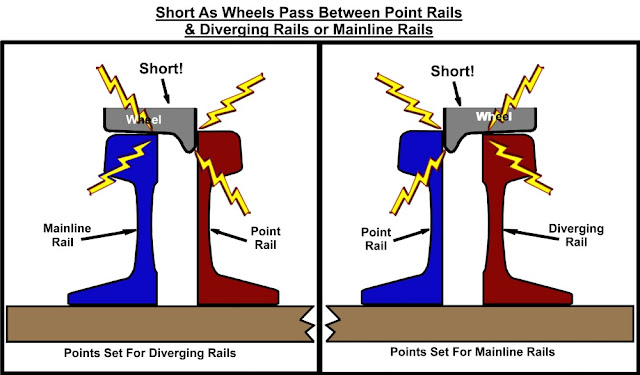 Short As Wheels Pass Between Point Rails
& Diverging Rails or Mainline Rails

Short!

Wheel

Mainline Rail

Point Rail

Points Set For Diverging Rails

Short!

Wheel

Point Rail

Diverging Rail

Points Set For Mainline Rails