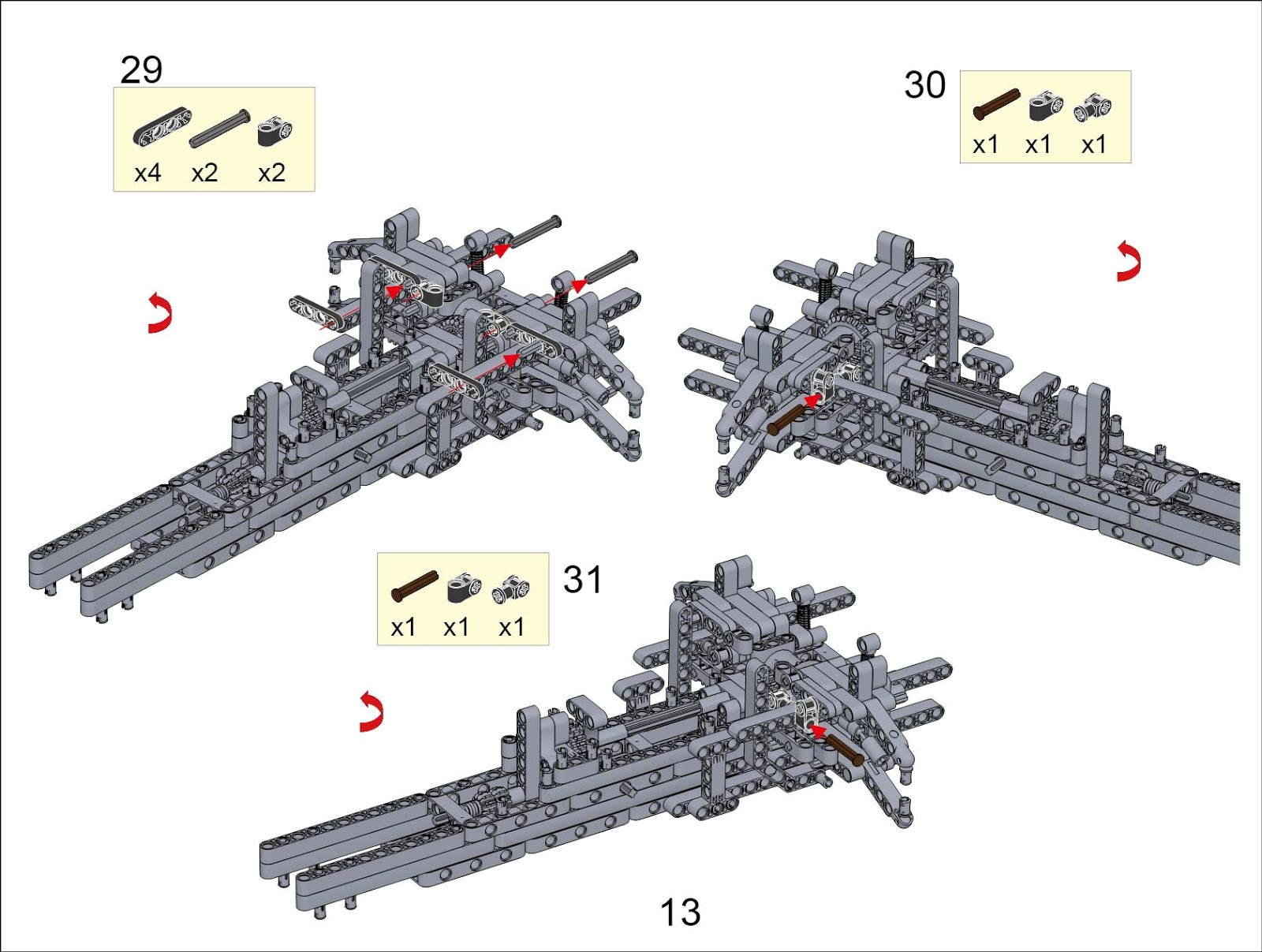 29

x4 x2 x2

30

x1 x1 x1

31

x1 x1 x1

13