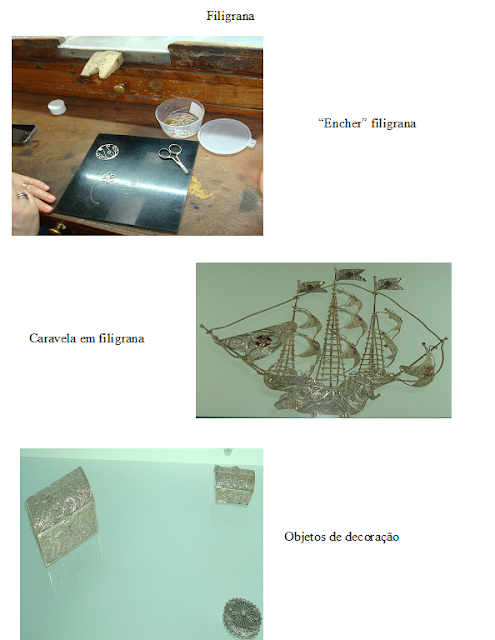 Filigrana

"Encher" filigrana

Caravela em filigrana

Objetos de decoração