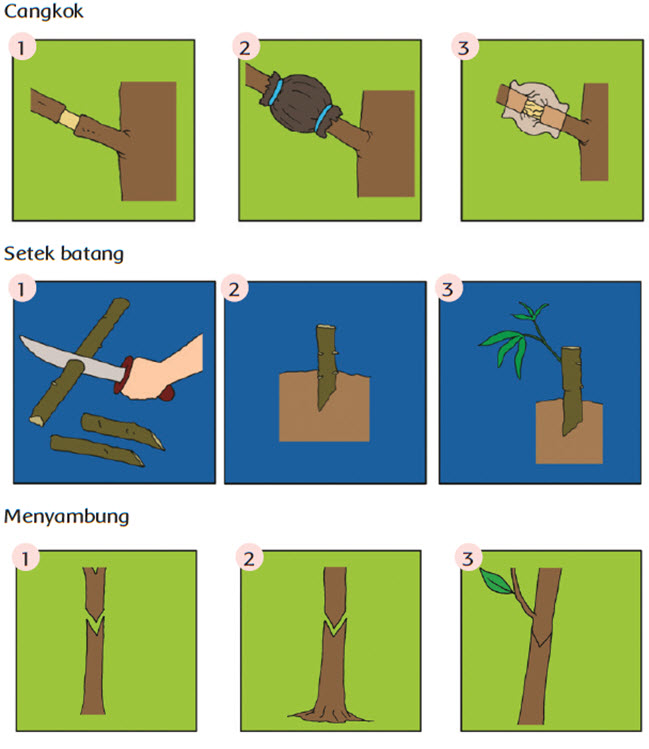 Cangkok

1

2

3

Setek batang

1

2

3

Menyambung

1

2

3