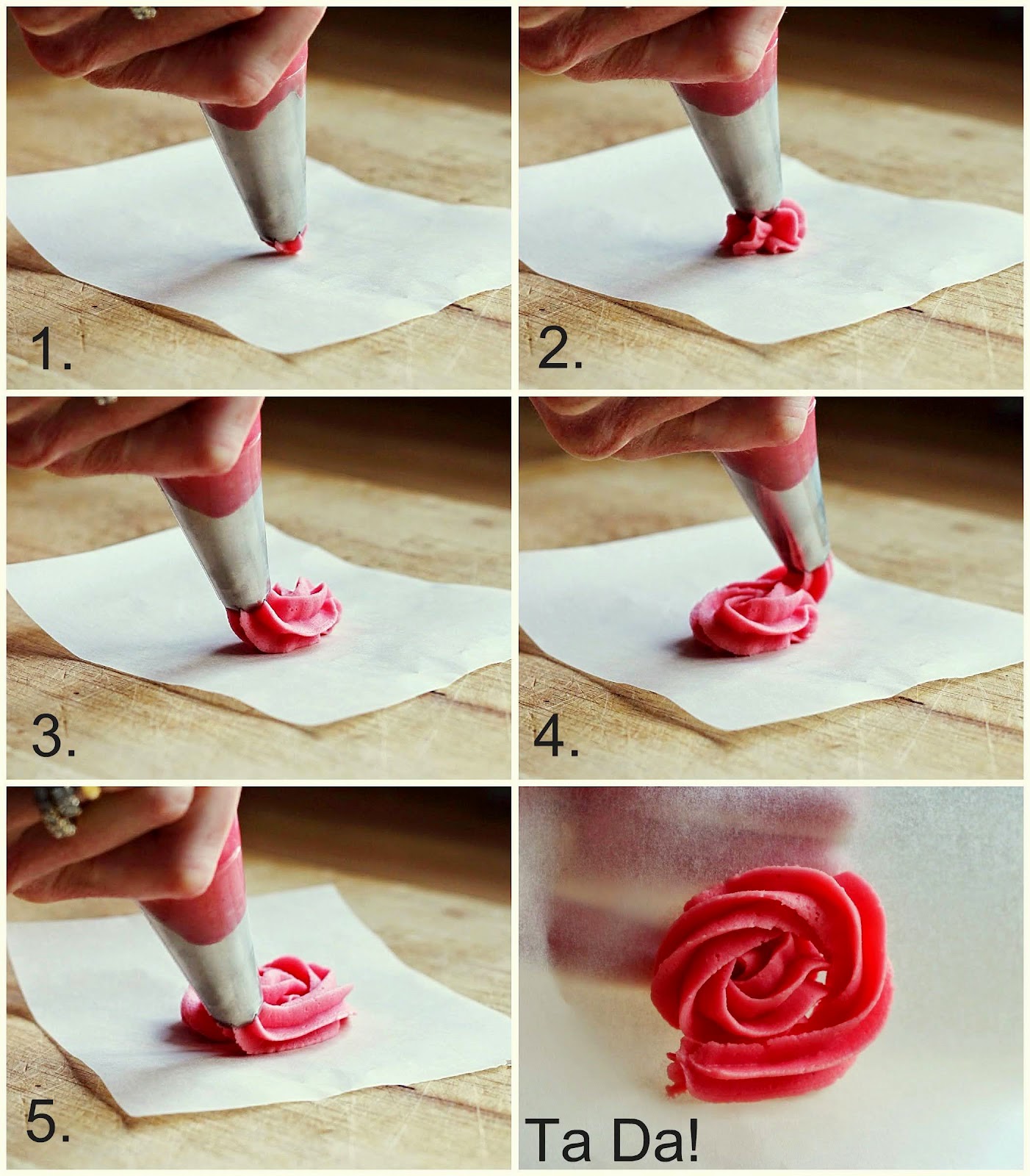 1.

2.

3.

4.

5.

Ta Da!