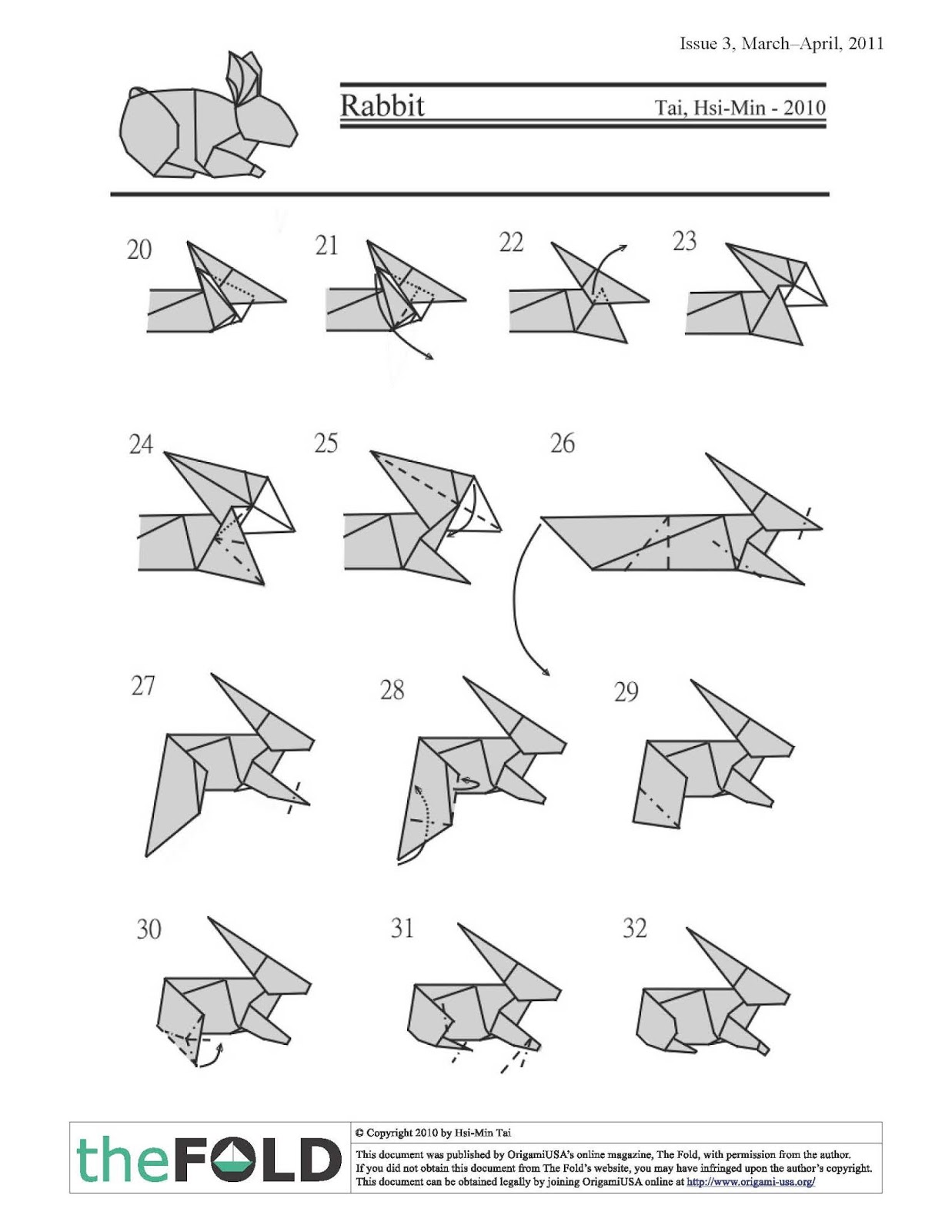 Issue 3, March–April, 2011

Rabbit

Tai, Hsi-Min - 2010

20

21

22

23

24

25

26

27

28

29

30

31

32

theFOLD

© Copyright 2010 by Hsi-Min Tai

This document was published by OrigamiUSA's online magazine, The Fold, with permission from the author. If you did not obtain this document from The Fold's website, you may have infringed upon the author's copyright. This document can be obtained legally by joining OrigamiUSA online at http://www.origami-usa.org/