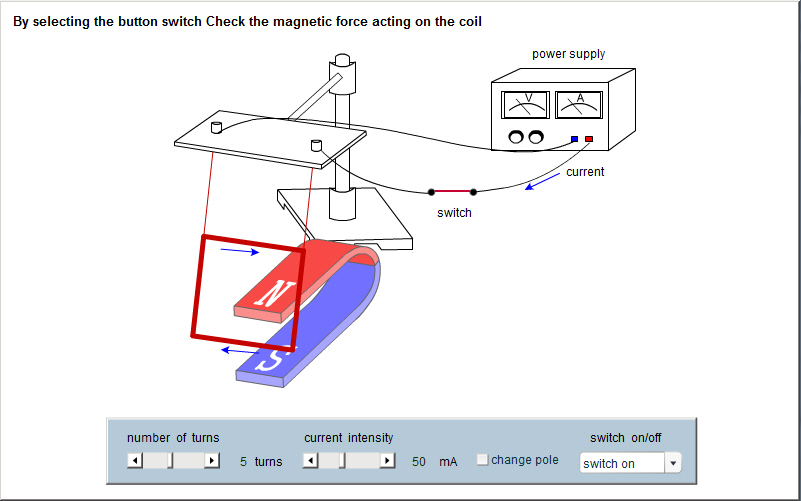 By selecting the button switch Check the magnetic force acting on the coil

power supply

V

A

current

switch

N

S

number of turns

5 turns

current intensity

50 mA

change pole

switch on/off

switch on