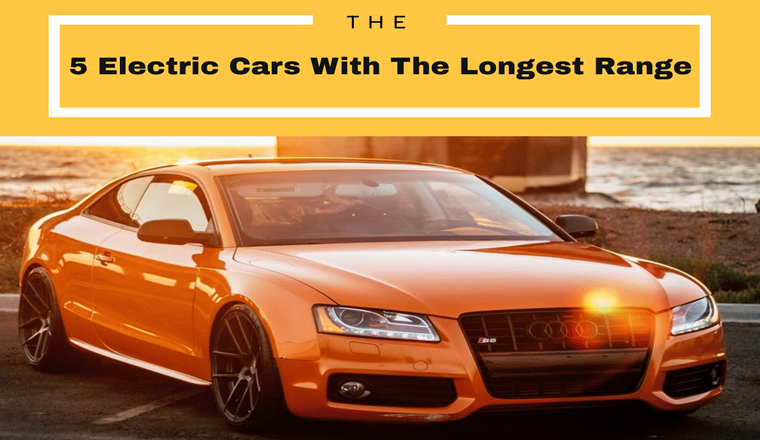 THE

5 Electric Cars With The Longest Range

S5