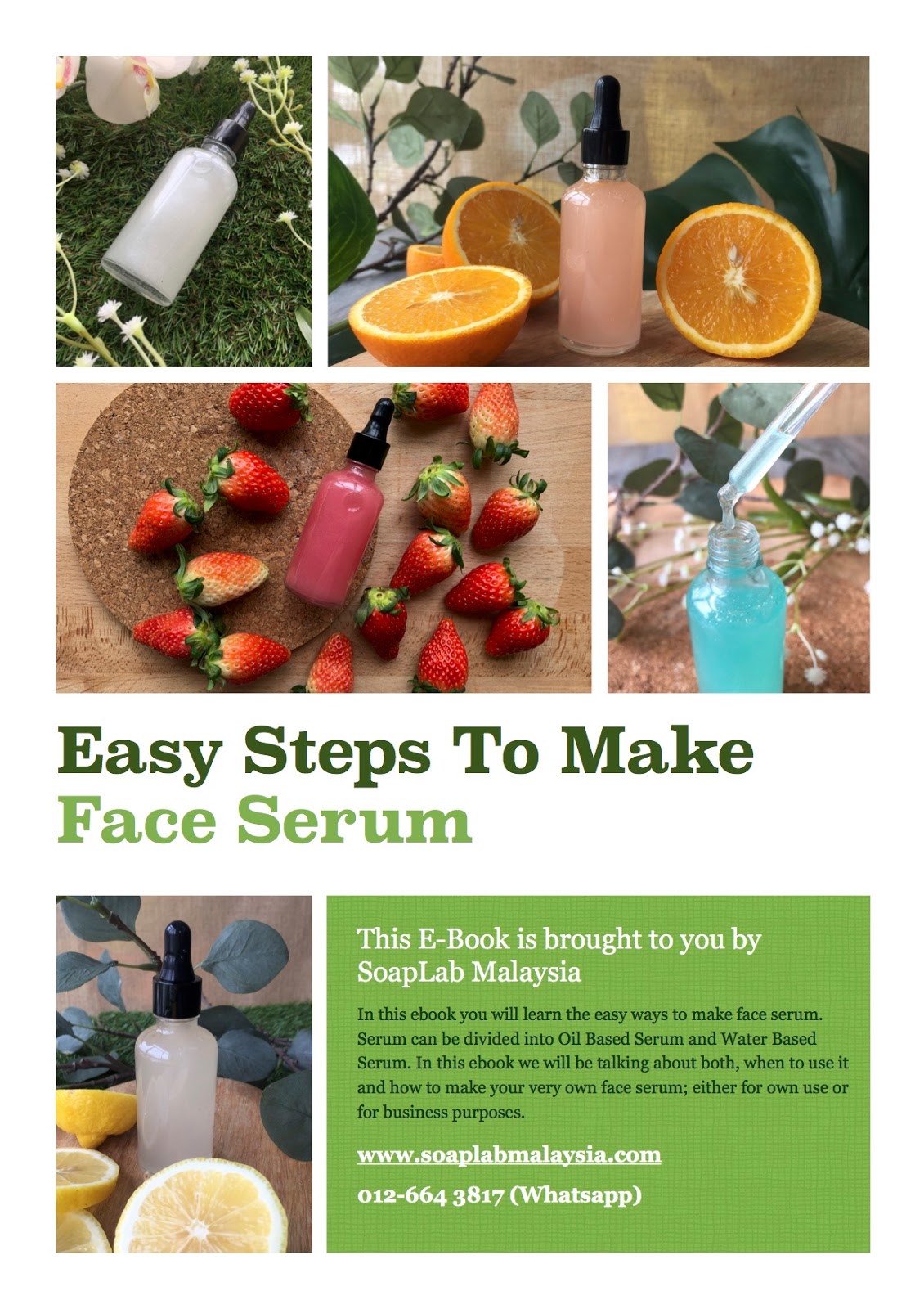 Easy Steps To Make
Face Serum

This E-Book is brought to you by SoapLab Malaysia

In this ebook you will learn the easy ways to make face serum. Serum can be divided into Oil Based Serum and Water Based Serum. In this ebook we will be talking about both, when to use it and how to make your very own face serum; either for own use or for business purposes.

www.soaplabmalaysia.com

012-664 3817 (Whatsapp)