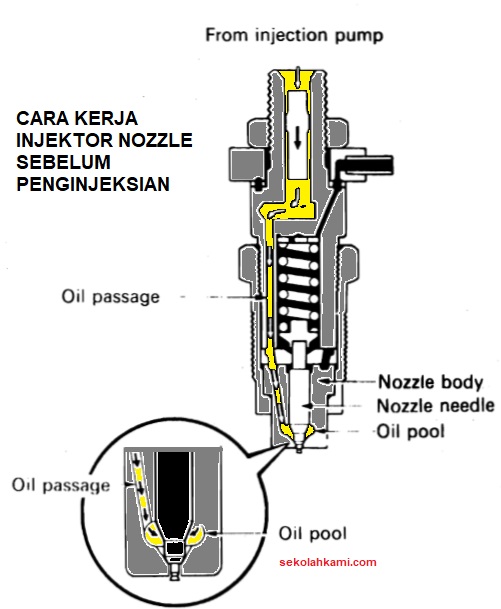 From injection pump

CARA KERJA INJEKTOR NOZZLE SEBELUM PENGINJEKSIAN

Oil passage

Nozzle body

Nozzle needle

Oil pool

Oil passage

Oil pool

sekolahkami.com