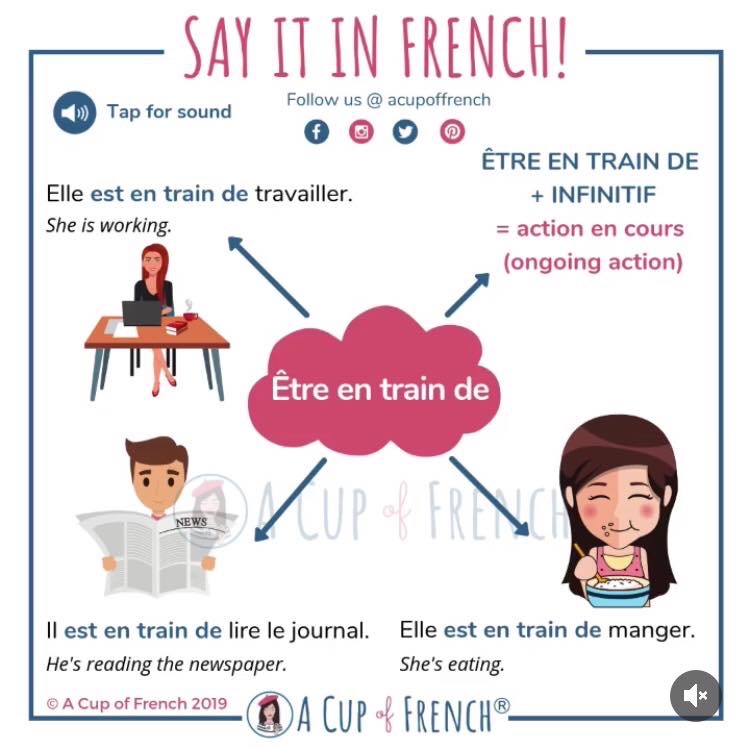 SAY IT IN FRENCH!

Tap for sound

Follow us @ acupoffrench

ÊTRE EN TRAIN DE + INFINITIF
= action en cours (ongoing action)

Elle est en train de travailler.
She is working.

Être en train de

NEWS

A CUP of FRENCH

Il est en train de lire le journal.
He's reading the newspaper.

Elle est en train de manger.
She's eating.

© A Cup of French 2019

A CUP of FRENCH®