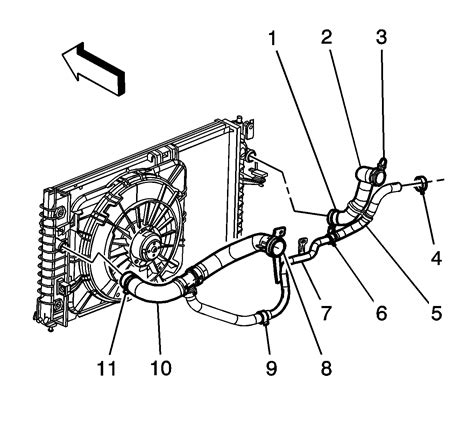 1
2
3
4
5
6
7
8
9
10
11