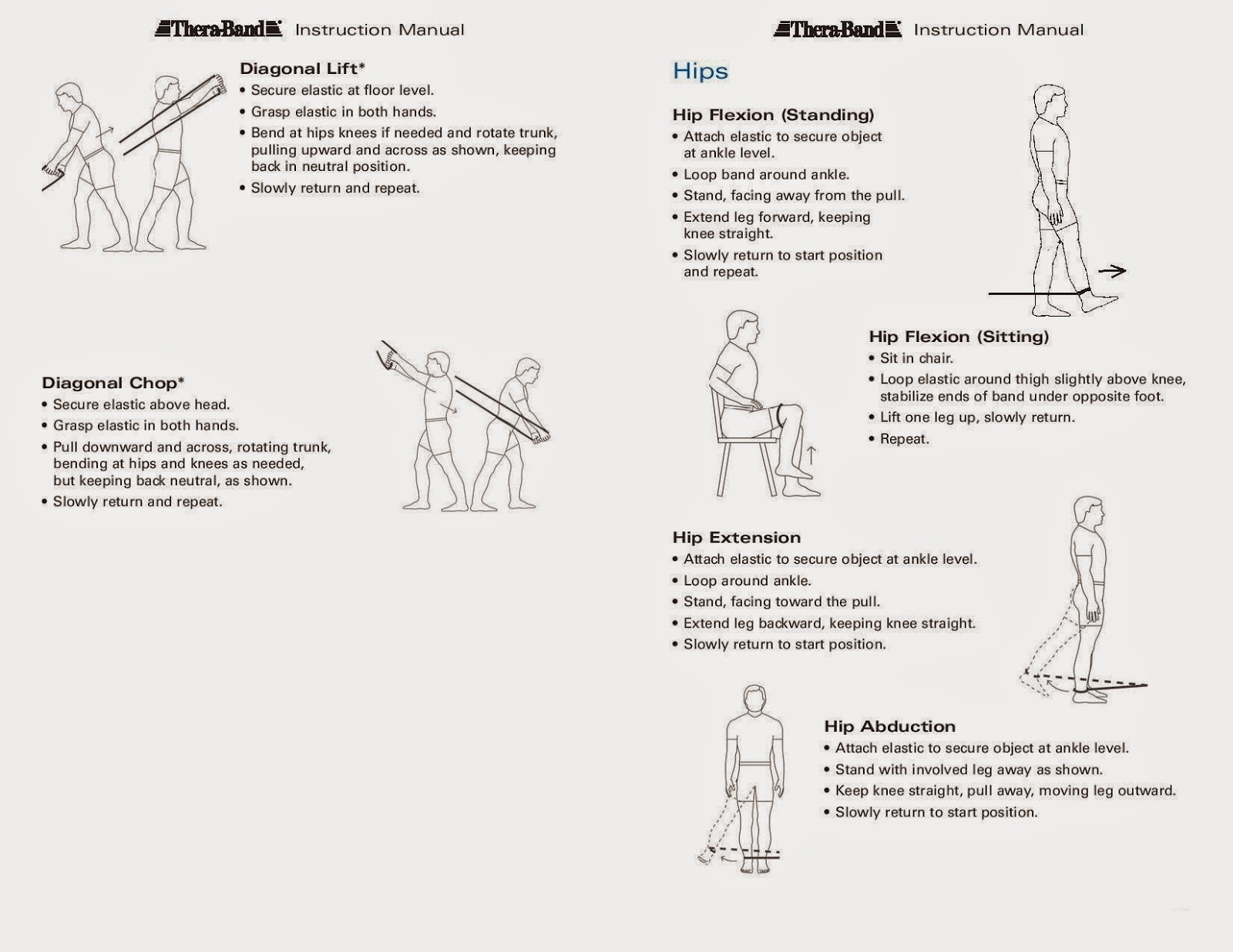 Thera-Band Instruction Manual

Diagonal Lift*
• Secure elastic at floor level.
• Grasp elastic in both hands.
• Bend at hips knees if needed and rotate trunk, pulling upward and across as shown, keeping back in neutral position.
• Slowly return and repeat.

Diagonal Chop*
• Secure elastic above head.
• Grasp elastic in both hands.
• Pull downward and across, rotating trunk, bending at hips and knees as needed, but keeping back neutral, as shown.
• Slowly return and repeat.

Thera-Band Instruction Manual

Hips

Hip Flexion (Standing)
• Attach elastic to secure object at ankle level.
• Loop band around ankle.
• Stand, facing away from the pull.
• Extend leg forward, keeping knee straight.
• Slowly return to start position and repeat.

Hip Flexion (Sitting)
• Sit in chair.
• Loop elastic around thigh slightly above knee, stabilize ends of band under opposite foot.
• Lift one leg up, slowly return.
• Repeat.

Hip Extension
• Attach elastic to secure object at ankle level.
• Loop around ankle.
• Stand, facing toward the pull.
• Extend leg backward, keeping knee straight.
• Slowly return to start position.

Hip Abduction
• Attach elastic to secure object at ankle level.
• Stand with involved leg away as shown.
• Keep knee straight, pull away, moving leg outward.
• Slowly return to start position.