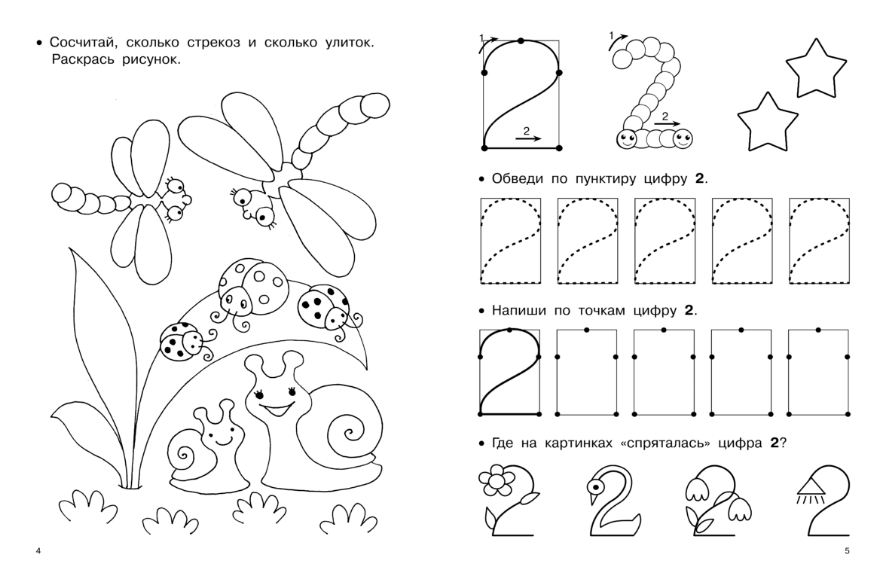 • Сосчитай, сколько стрекоз и сколько улиток. Раскрась рисунок.

4

1
2
1
2

• Обведи по пунктиру цифру **2**.

• Напиши по точкам цифру **2**.

• Где на картинках «спряталась» цифра **2**?

5