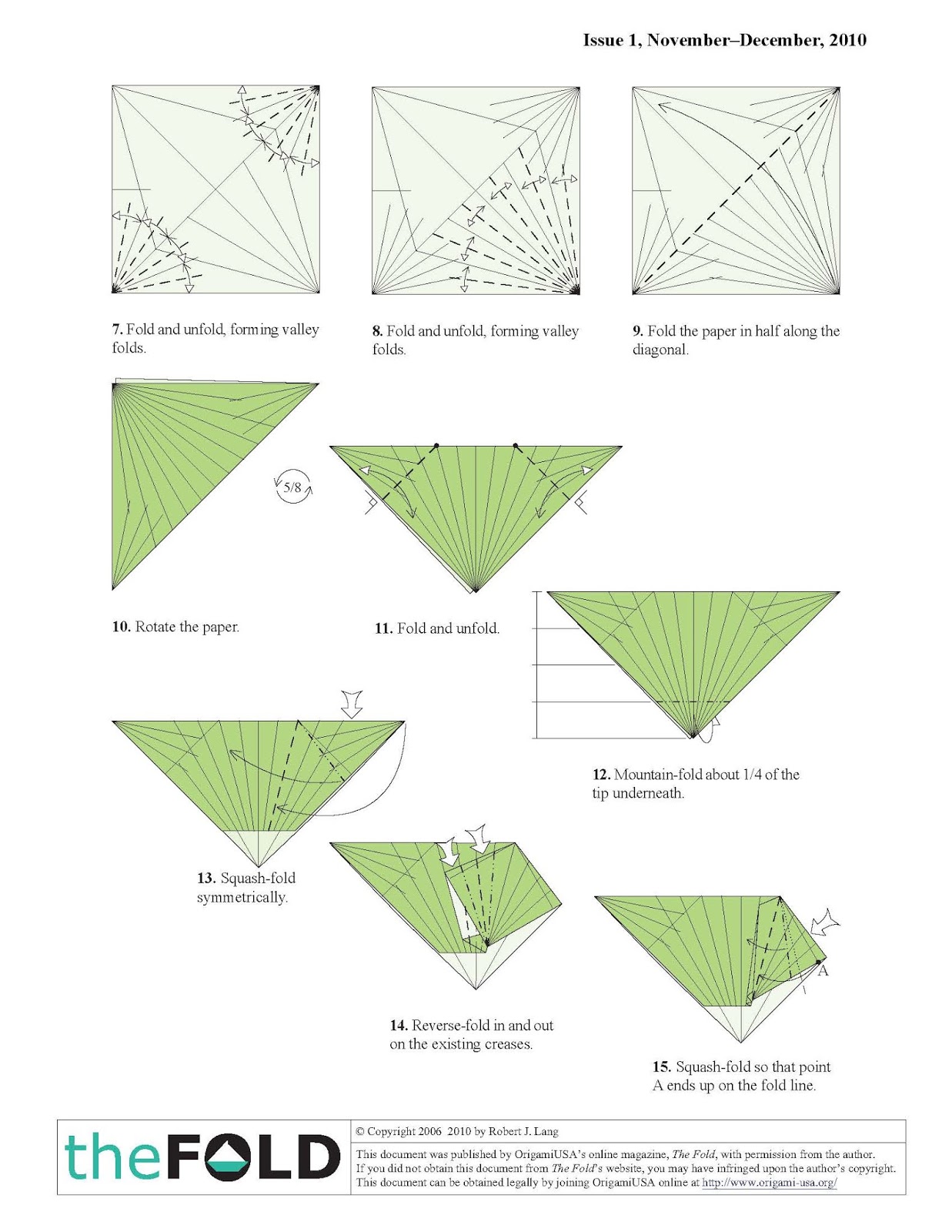 Issue 1, November–December, 2010

7. Fold and unfold, forming valley folds.

8. Fold and unfold, forming valley folds.

9. Fold the paper in half along the diagonal.

5/8

10. Rotate the paper.

11. Fold and unfold.

12. Mountain-fold about 1/4 of the tip underneath.

13. Squash-fold symmetrically.

14. Reverse-fold in and out on the existing creases.

A

15. Squash-fold so that point A ends up on the fold line.

theFOLD

© Copyright 2006 2010 by Robert J. Lang

This document was published by OrigamiUSA's online magazine, The Fold, with permission from the author. If you did not obtain this document from The Fold's website, you may have infringed upon the author's copyright. This document can be obtained legally by joining OrigamiUSA online at http://www.origami-usa.org/