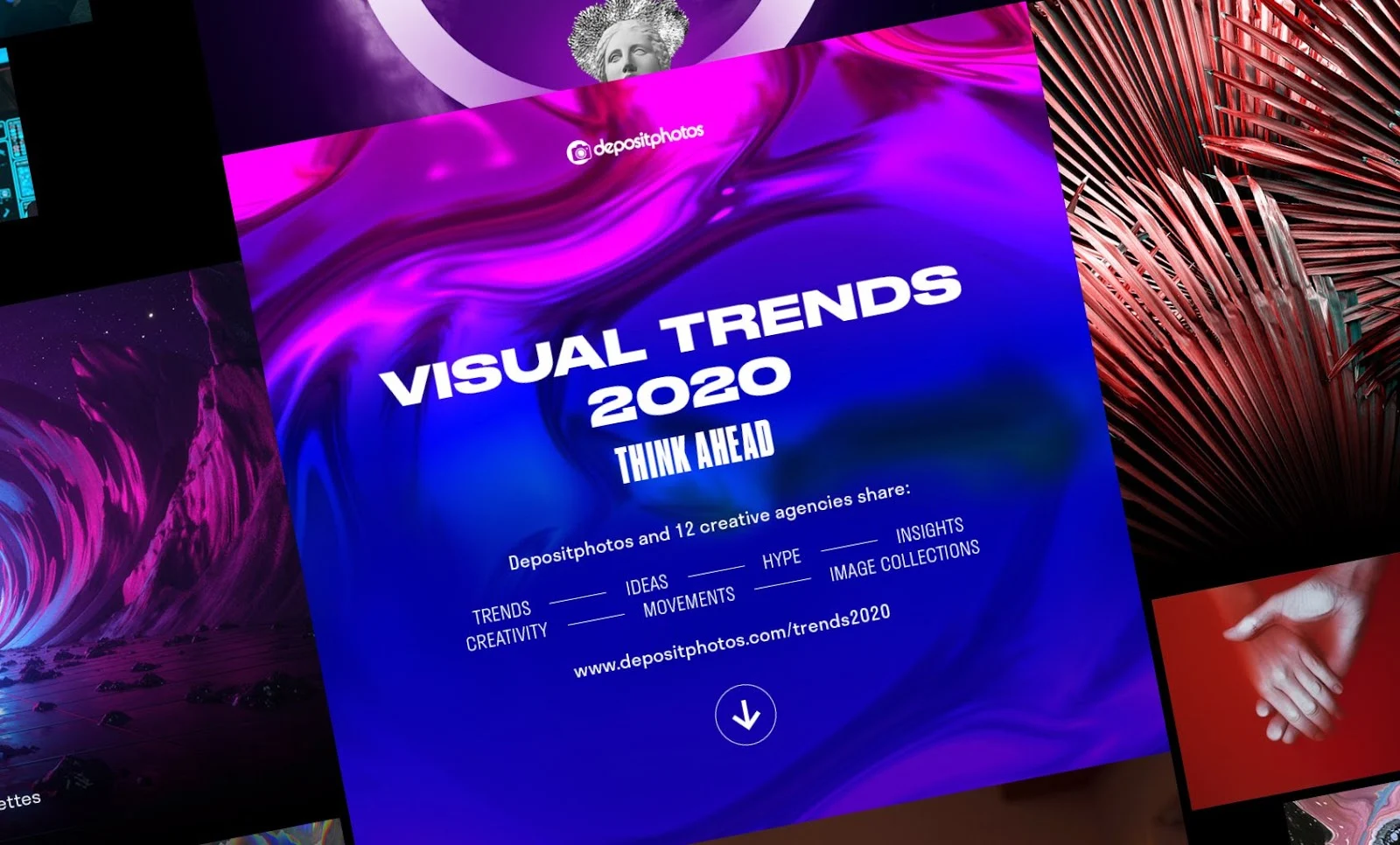 depositphotos

VISUAL TRENDS 2020
THINK AHEAD

Depositphotos and 12 creative agencies share:

TRENDS — IDEAS — HYPE — INSIGHTS
CREATIVITY — MOVEMENTS — IMAGE COLLECTIONS

www.depositphotos.com/trends2020

ettes