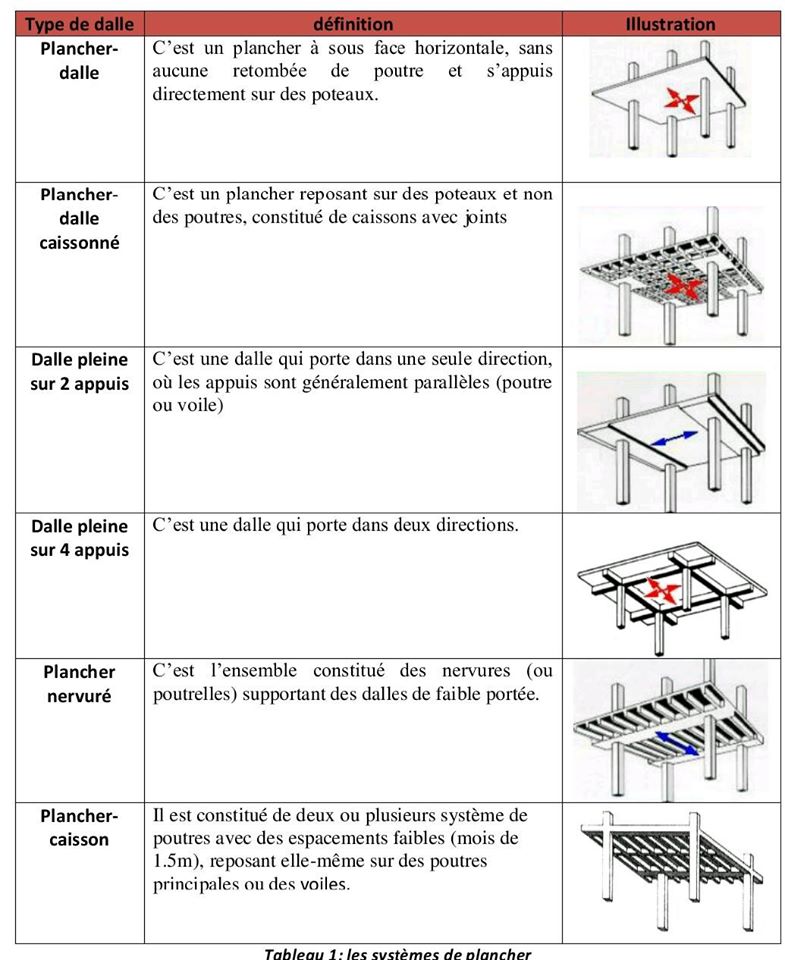 | Type de dalle | définition | Illustration |
|---|---|---|
| Plancher-dalle | C'est un plancher à sous face horizontale, sans aucune retombée de poutre et s'appuis directement sur des poteaux. | |
| Plancher-dalle caissonné | C'est un plancher reposant sur des poteaux et non des poutres, constitué de caissons avec joints | |
| Dalle pleine sur 2 appuis | C'est une dalle qui porte dans une seule direction, où les appuis sont généralement parallèles (poutre ou voile) | |
| Dalle pleine sur 4 appuis | C'est une dalle qui porte dans deux directions. | |
| Plancher nervuré | C'est l'ensemble constitué des nervures (ou poutrelles) supportant des dalles de faible portée. | |
| Plancher-caisson | Il est constitué de deux ou plusieurs système de poutres avec des espacements faibles (mois de 1.5m), reposant elle-même sur des poutres principales ou des voiles. | |

Tableau 1: les systèmes de plancher