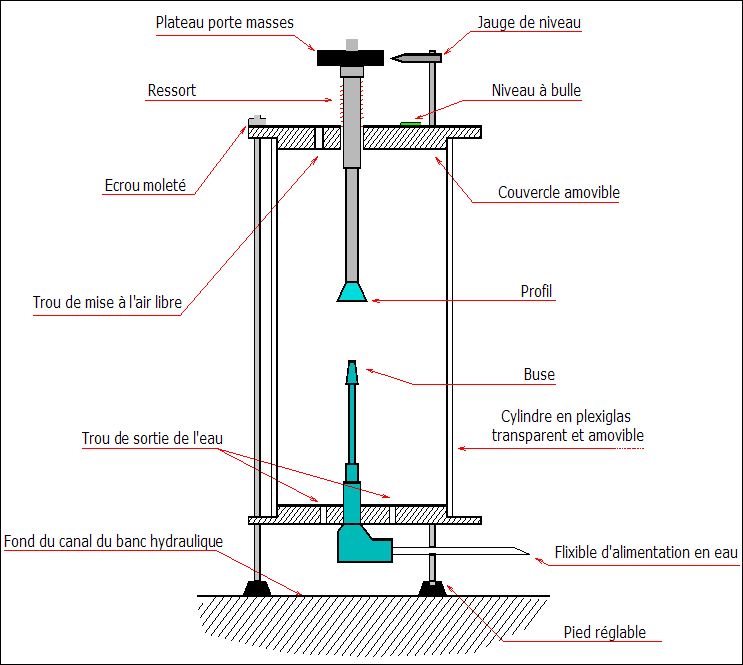 Plateau porte masses

Jauge de niveau

Ressort

Niveau à bulle

Ecrou moleté

Couvercle amovible

Trou de mise à l'air libre

Profil

Buse

Cylindre en plexiglas transparent et amovible

Trou de sortie de l'eau

Fond du canal du banc hydraulique

Flixible d'alimentation en eau

Pied réglable