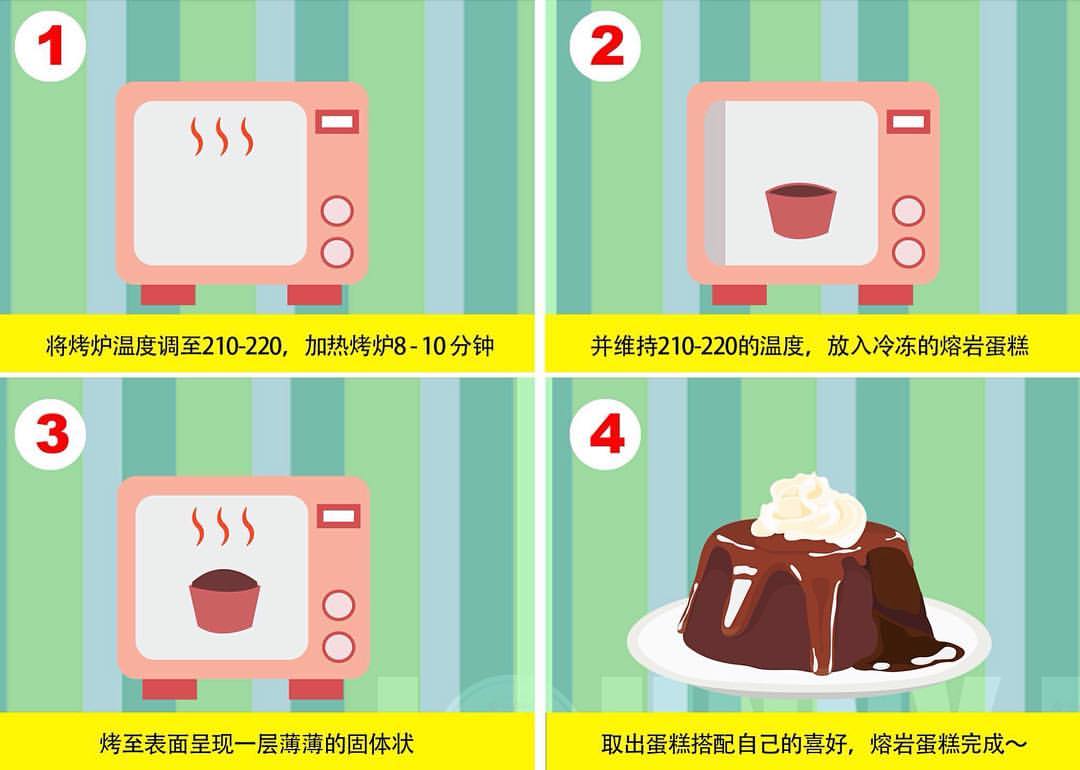 1

将烤炉温度调至210-220，加热烤炉8 - 10 分钟

2

并维持210-220的温度，放入冷冻的熔岩蛋糕

3

烤至表面呈现一层薄薄的固体状

4

取出蛋糕搭配自己的喜好，熔岩蛋糕完成～