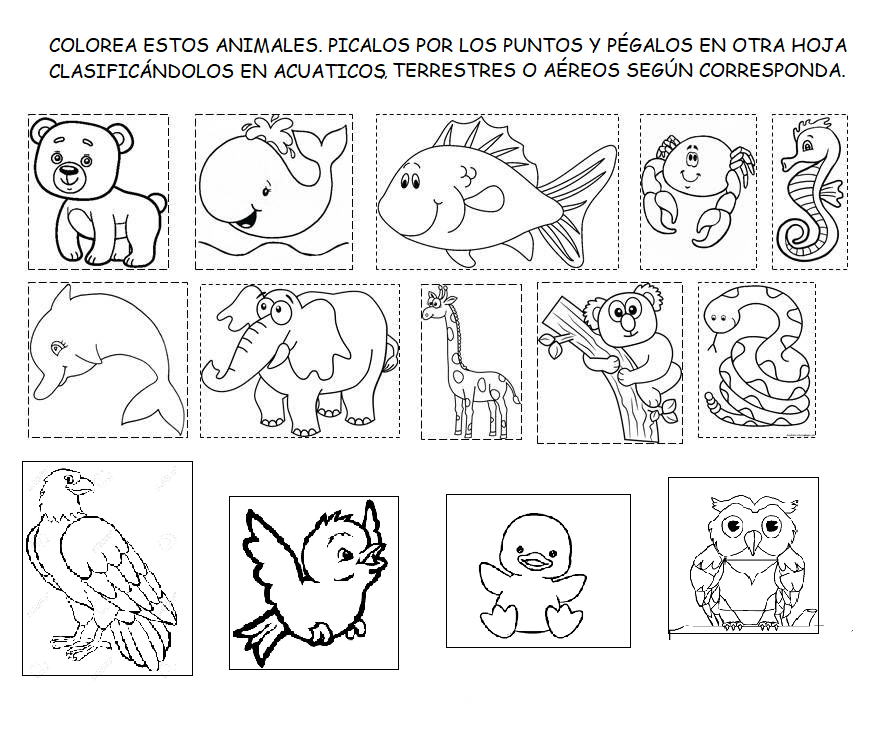 COLOREA ESTOS ANIMALES. PICALOS POR LOS PUNTOS Y PÉGALOS EN OTRA HOJA CLASIFICÁNDOLOS EN ACUATICOS, TERRESTRES O AÉREOS SEGÚN CORRESPONDA.