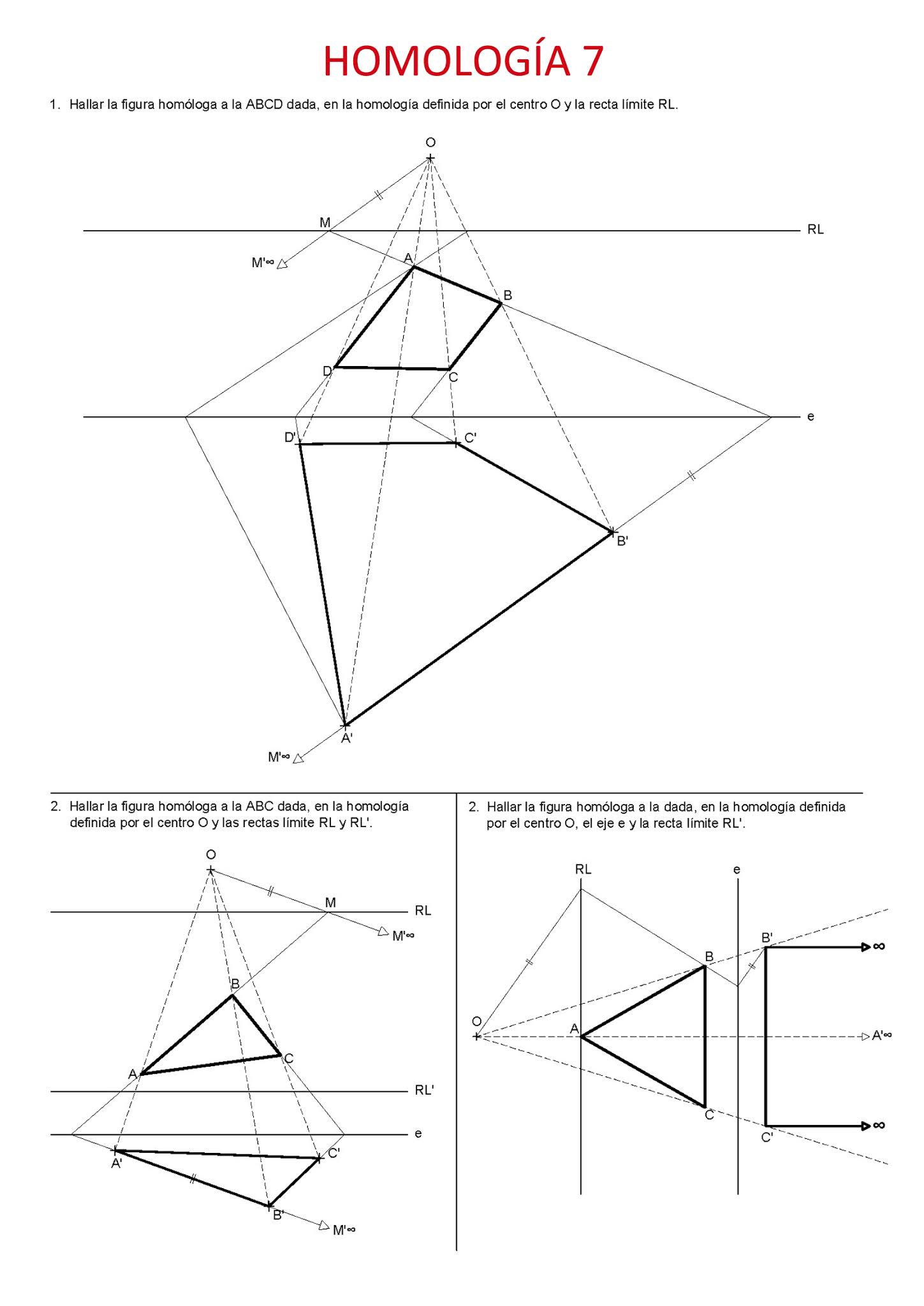 HOMOLOGÍA 7

1. Hallar la figura homóloga a la ABCD dada, en la homología definida por el centro O y la recta límite RL.

O
M
RL
M'∞
A
B
D
C
e
D'
C'
B'
A'
M'∞

2. Hallar la figura homóloga a la ABC dada, en la homología definida por el centro O y las rectas límite RL y RL'.

O
M
RL
M'∞
B
C
A
RL'
e
A'
C'
B'
M'∞

2. Hallar la figura homóloga a la dada, en la homología definida por el centro O, el eje e y la recta límite RL'.

RL
e
B'
∞
B
O
A
A'∞
C
C'
∞