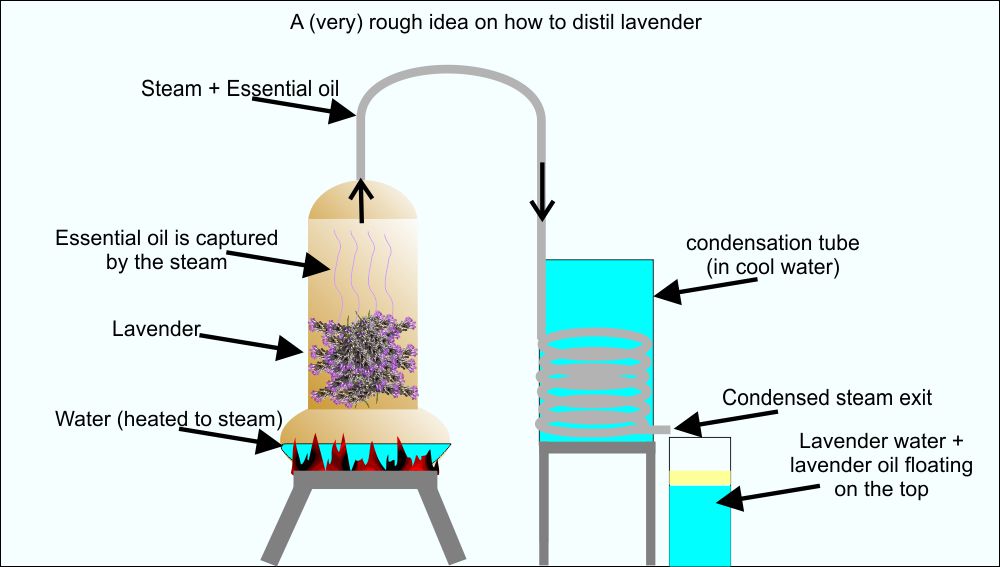 A (very) rough idea on how to distil lavender

Steam + Essential oil

Essential oil is captured by the steam

Lavender

Water (heated to steam)

condensation tube (in cool water)

Condensed steam exit

Lavender water + lavender oil floating on the top