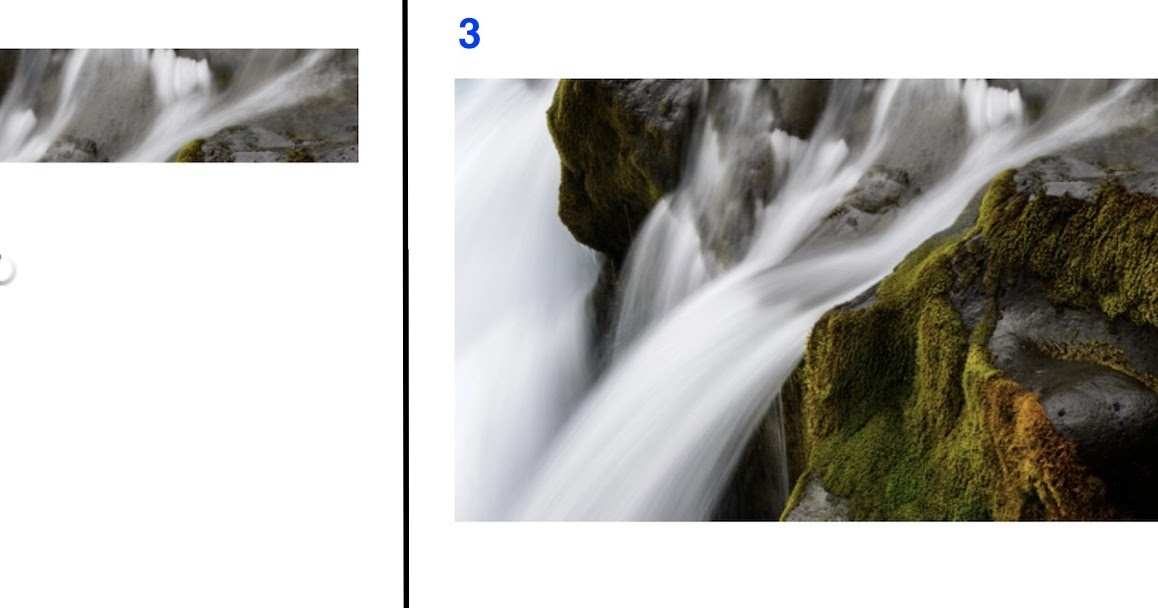 3