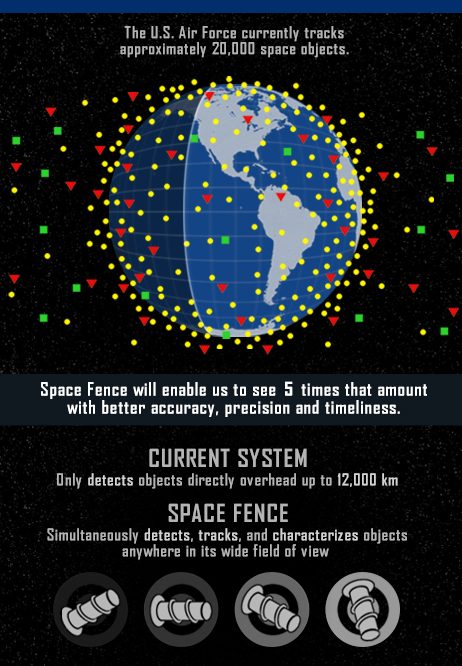 The U.S. Air Force currently tracks approximately 20,000 space objects.

Space Fence will enable us to see 5 times that amount with better accuracy, precision and timeliness.

CURRENT SYSTEM

Only detects objects directly overhead up to 12,000 km

SPACE FENCE

Simultaneously detects, tracks, and characterizes objects anywhere in its wide field of view