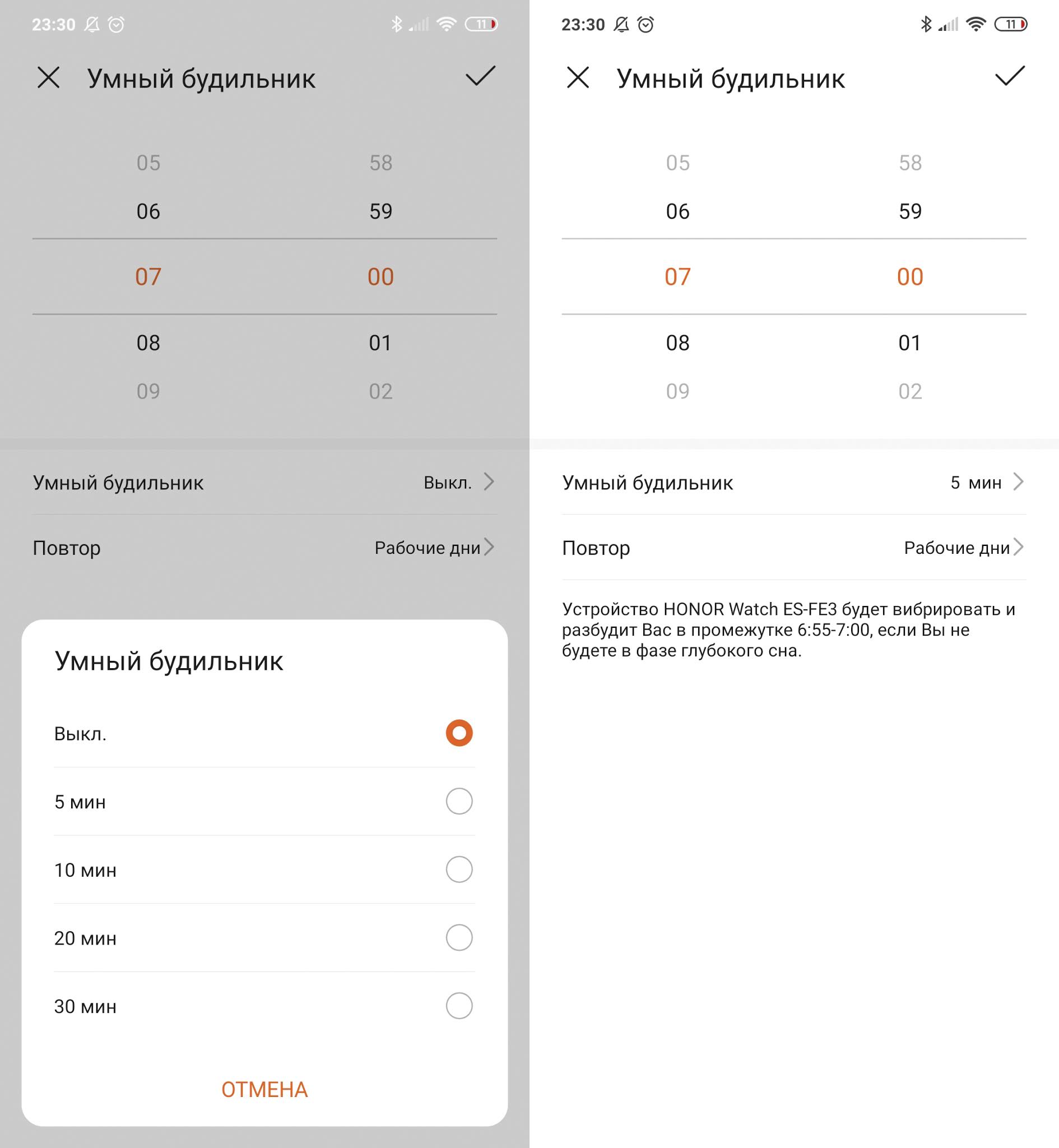 23:30 11

Умный будильник

05 58
06 59
07 00
08 01
09 02

Умный будильник Выкл.

Повтор Рабочие дни

Умный будильник

Выкл.

5 мин

10 мин

20 мин

30 мин

ОТМЕНА

23:30 11

Умный будильник

05 58
06 59
07 00
08 01
09 02

Умный будильник 5 мин

Повтор Рабочие дни

Устройство HONOR Watch ES-FE3 будет вибрировать и разбудит Вас в промежутке 6:55-7:00, если Вы не будете в фазе глубокого сна.