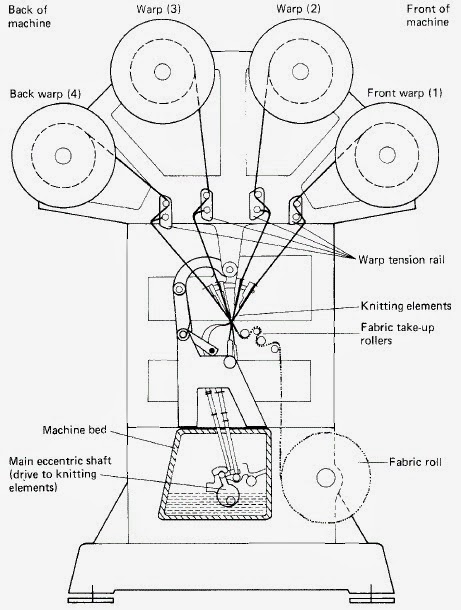 Back of machine

Warp (3)

Warp (2)

Front of machine

Back warp (4)

Front warp (1)

Warp tension rail

Knitting elements

Fabric take-up rollers

Machine bed

Main eccentric shaft (drive to knitting elements)

Fabric roll