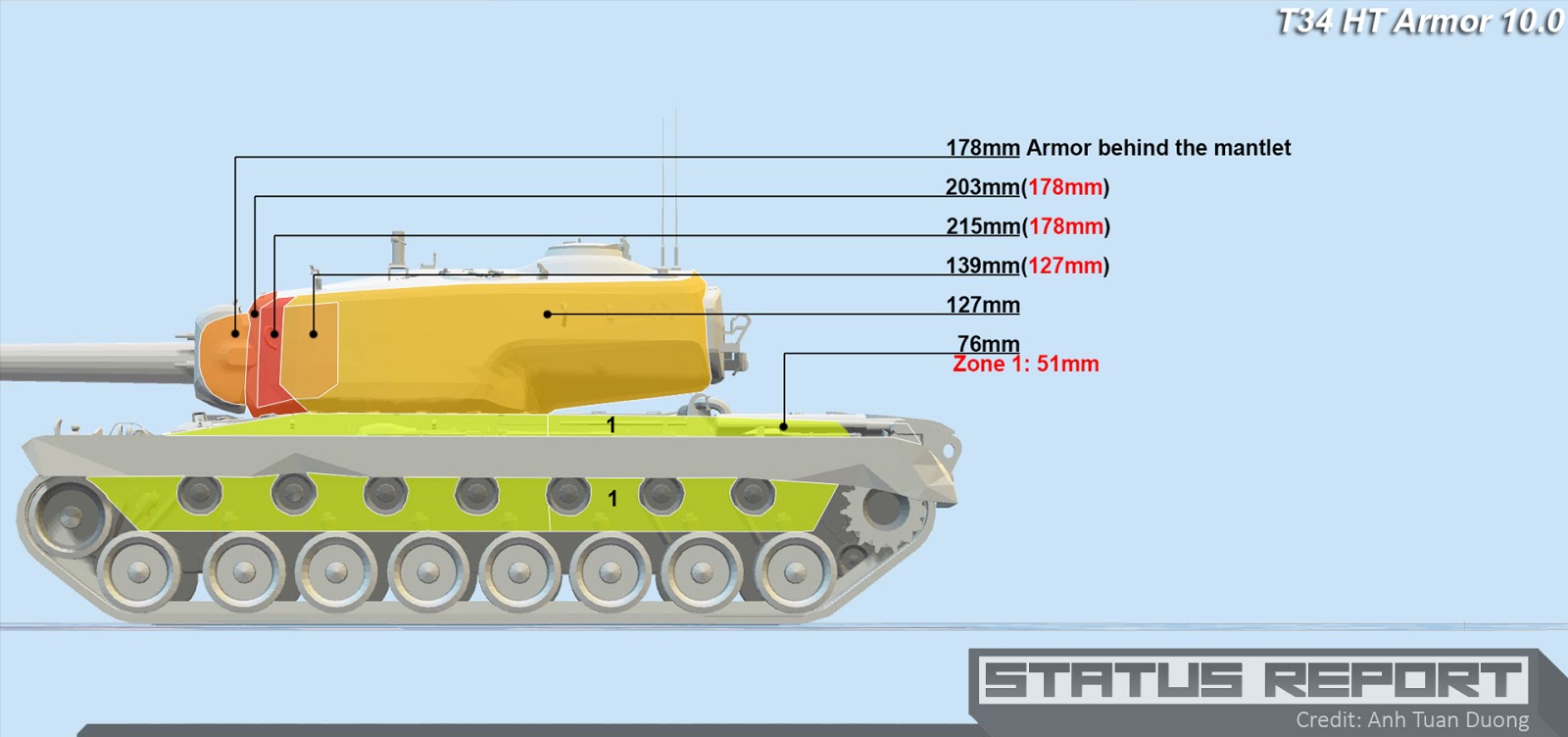 T34 HT Armor 10.0

178mm Armor behind the mantlet

203mm(178mm)

215mm(178mm)

139mm(127mm)

127mm

76mm
Zone 1: 51mm

1

1

STATUS REPORT
Credit: Anh Tuan Duong