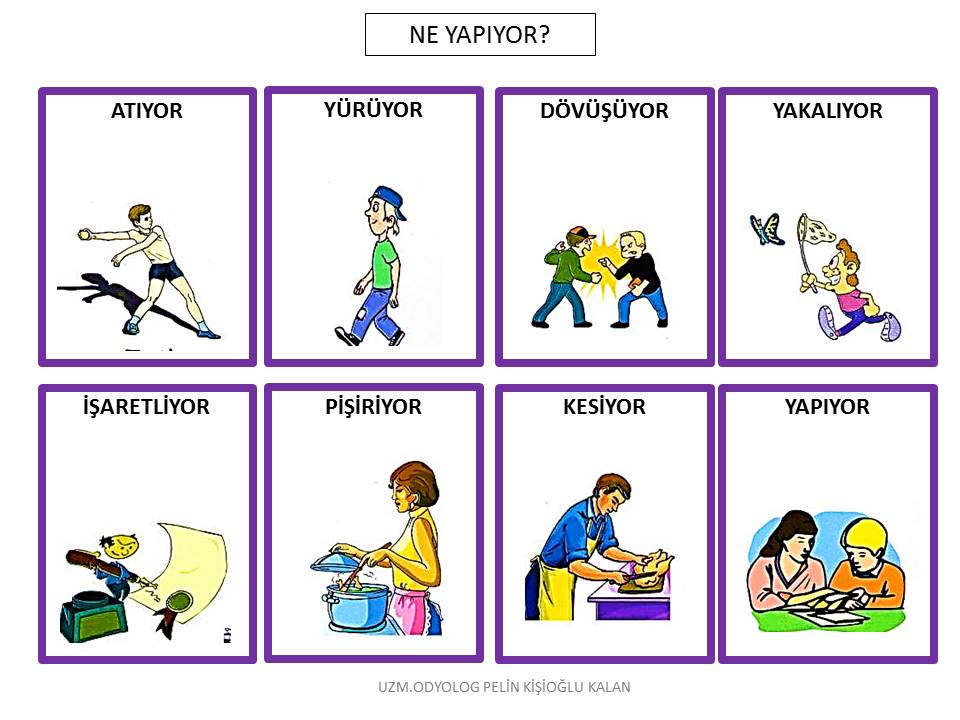 NE YAPIYOR?

ATIYOR

YÜRÜYOR

DÖVÜŞÜYOR

YAKALIYOR

İŞARETLİYOR

PİŞİRİYOR

KESİYOR

YAPIYOR

UZM.ODYOLOG PELİN KİŞİOĞLU KALAN