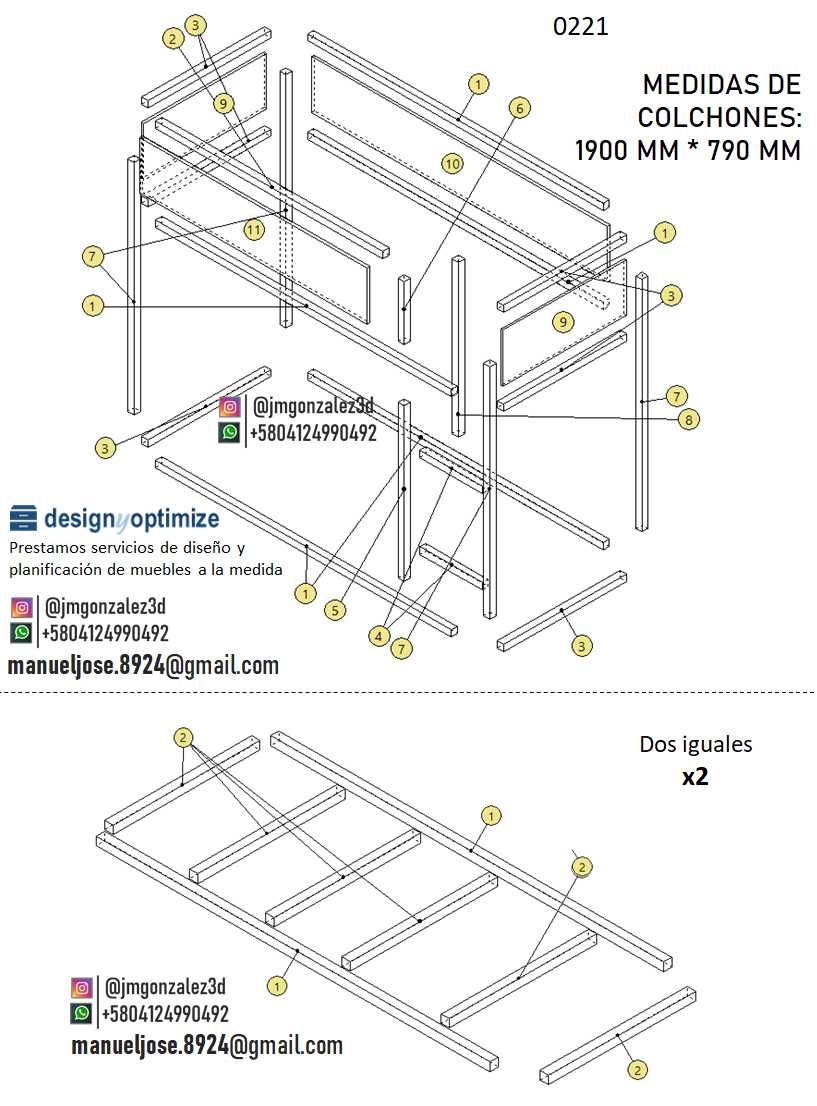 0221

MEDIDAS DE COLCHONES: 1900 MM * 790 MM

3
2
9
1
6
10
11
7
1
1
3
9
7
8
3

@jmgonzalez3d
+5804124990492

designyoptimize
Prestamos servicios de diseño y planificación de muebles a la medida

@jmgonzalez3d
+5804124990492
manueljose.8924@gmail.com

1
5
4
7
3

Dos iguales
x2

2
1
2
1
2

@jmgonzalez3d
+5804124990492
manueljose.8924@gmail.com