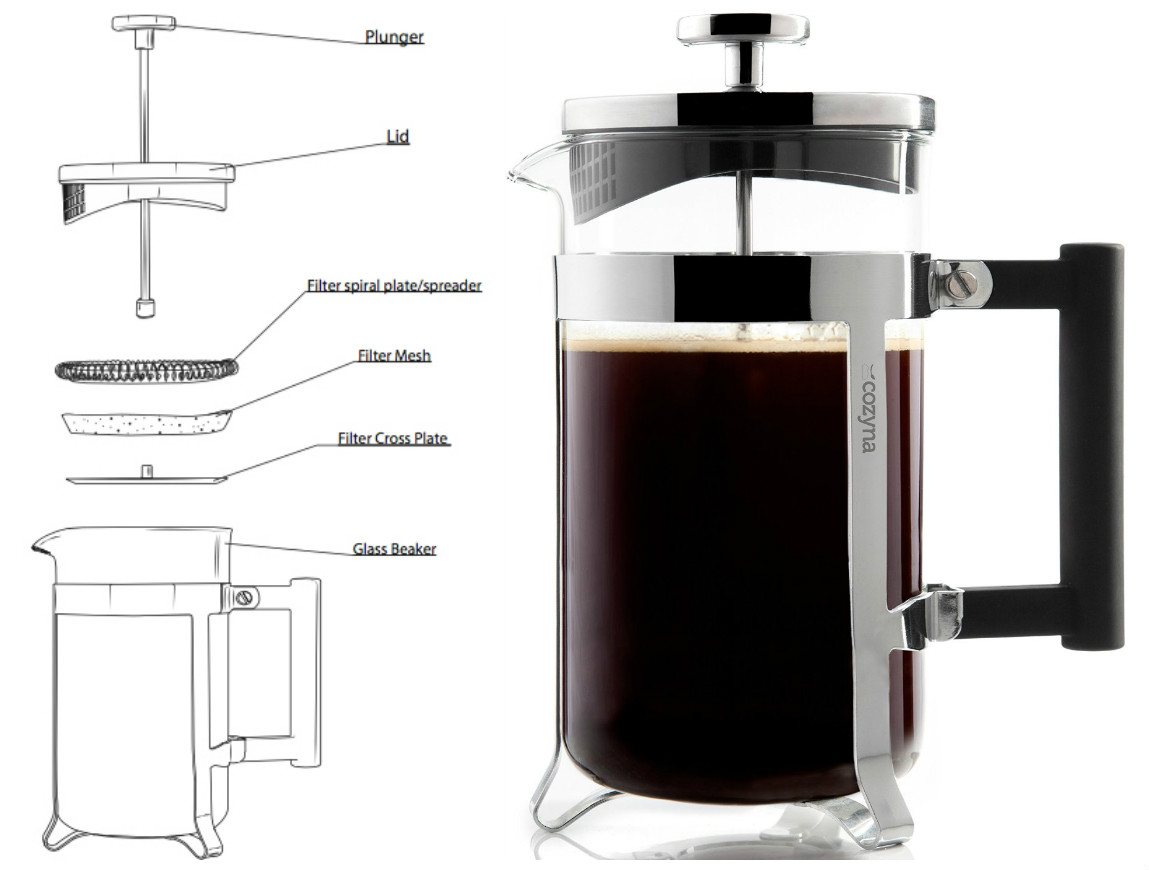 Plunger
Lid
Filter spiral plate/spreader
Filter Mesh
Filter Cross Plate
Glass Beaker
cozyna