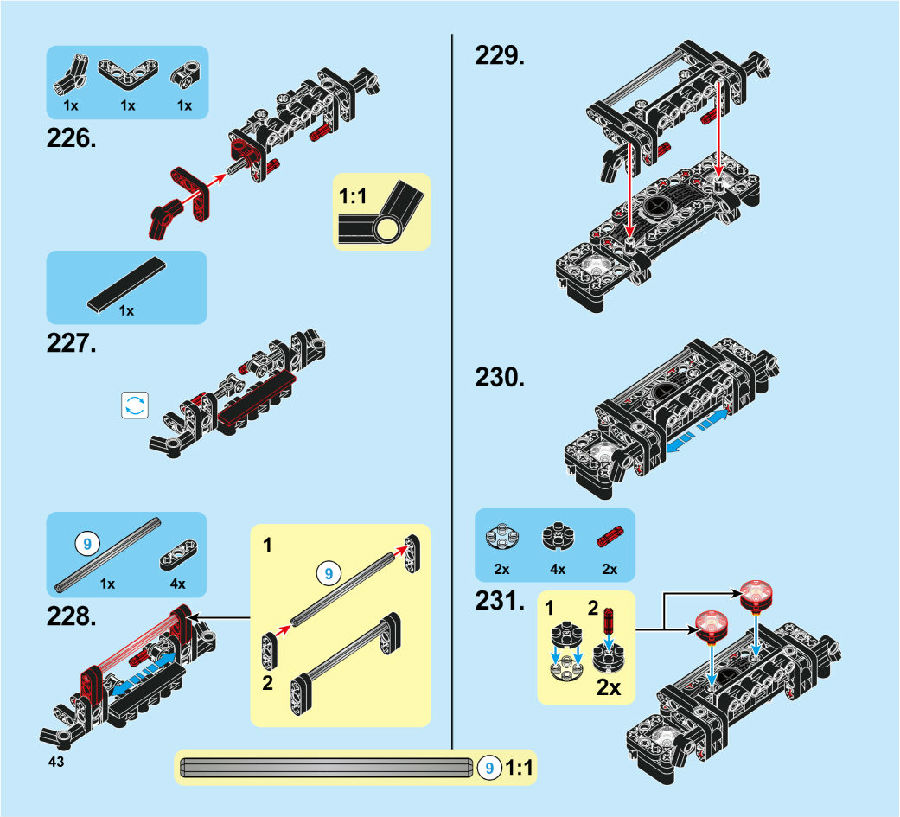 1x 1x 1x
226.
1:1
1x
227.
9
1x 4x
228.
1
9
2
43
9 1:1
229.
230.
2x 4x 2x
231.
1 2
2x