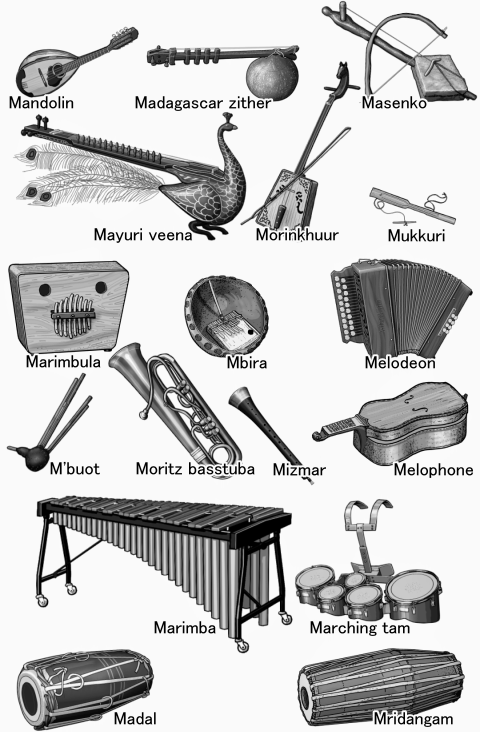 Mandolin
Madagascar zither
Masenko
Mayuri veena
Morinkhuur
Mukkuri
Marimbula
Mbira
Melodeon
M'buot
Moritz basstuba
Mizmar
Melophone
Marimba
Marching tam
Madal
Mridangam