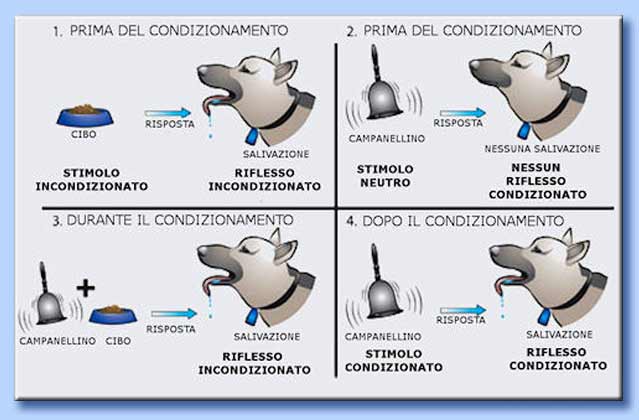 1. PRIMA DEL CONDIZIONAMENTO

CIBO

RISPOSTA

SALIVAZIONE

STIMOLO INCONDIZIONATO

RIFLESSO INCONDIZIONATO

2. PRIMA DEL CONDIZIONAMENTO

CAMPANELLINO

RISPOSTA

NESSUNA SALIVAZIONE

STIMOLO NEUTRO

NESSUN RIFLESSO CONDIZIONATO

3. DURANTE IL CONDIZIONAMENTO

+

CAMPANELLINO CIBO

RISPOSTA

SALIVAZIONE

RIFLESSO INCONDIZIONATO

4. DOPO IL CONDIZIONAMENTO

CAMPANELLINO

RISPOSTA

SALIVAZIONE

STIMOLO CONDIZIONATO

RIFLESSO CONDIZIONATO