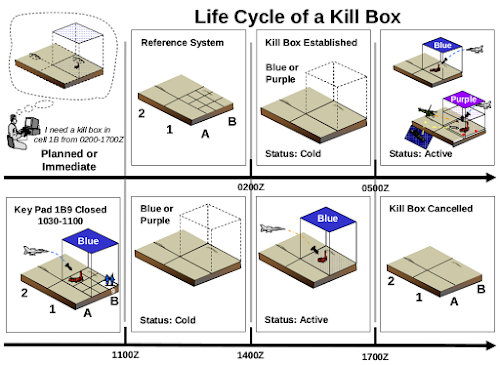 Life Cycle of a Kill Box

I need a kill box in cell 1B from 0200-1700Z

Planned or Immediate

Reference System

2

1

A

B

Kill Box Established

Blue or Purple

Status: Cold

Blue

Purple

Status: Active

0200Z

0500Z

Key Pad 1B9 Closed 1030-1100

Blue

2

1

A

B

Blue or Purple

Status: Cold

Blue

Status: Active

Kill Box Cancelled

2

1

A

B

1100Z

1400Z

1700Z