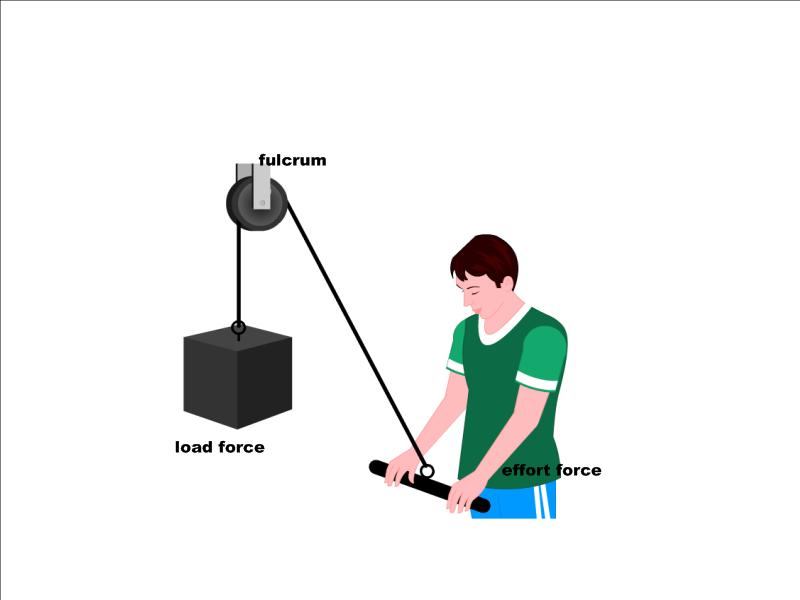 fulcrum

load force

effort force