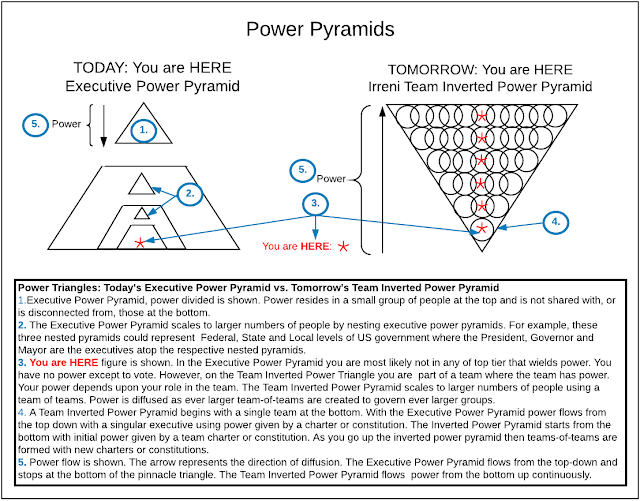 Power Pyramids

TODAY: You are HERE
Executive Power Pyramid

5. Power

1.

2.

TOMORROW: You are HERE
Irreni Team Inverted Power Pyramid

5. Power

3.

4.

You are HERE: *

Power Triangles: Today's Executive Power Pyramid vs. Tomorrow's Team Inverted Power Pyramid
1.Executive Power Pyramid, power divided is shown. Power resides in a small group of people at the top and is not shared with, or is disconnected from, those at the bottom.
2. The Executive Power Pyramid scales to larger numbers of people by nesting executive power pyramids. For example, these three nested pyramids could represent Federal, State and Local levels of US government where the President, Governor and Mayor are the executives atop the respective nested pyramids.
3. You are HERE figure is shown. In the Executive Power Pyramid you are most likely not in any of top tier that wields power. You have no power except to vote. However, on the Team Inverted Power Triangle you are part of a team where the team has power. Your power depends upon your role in the team. The Team Inverted Power Pyramid scales to larger numbers of people using a team of teams. Power is diffused as ever larger team-of-teams are created to govern ever larger groups.
4. A Team Inverted Power Pyramid begins with a single team at the bottom. With the Executive Power Pyramid power flows from the top down with a singular executive using power given by a charter or constitution. The Inverted Power Pyramid starts from the bottom with initial power given by a team charter or constitution. As you go up the inverted power pyramid then teams-of-teams are formed with new charters or constitutions.
5. Power flow is shown. The arrow represents the direction of diffusion. The Executive Power Pyramid flows from the top-down and stops at the bottom of the pinnacle triangle. The Team Inverted Power Pyramid flows power from the bottom up continuously.