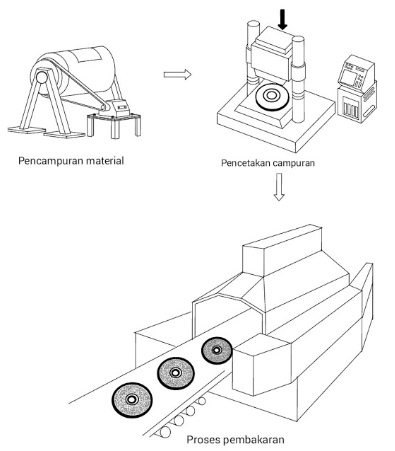 Pencampuran material

Pencetakan campuran

Proses pembakaran