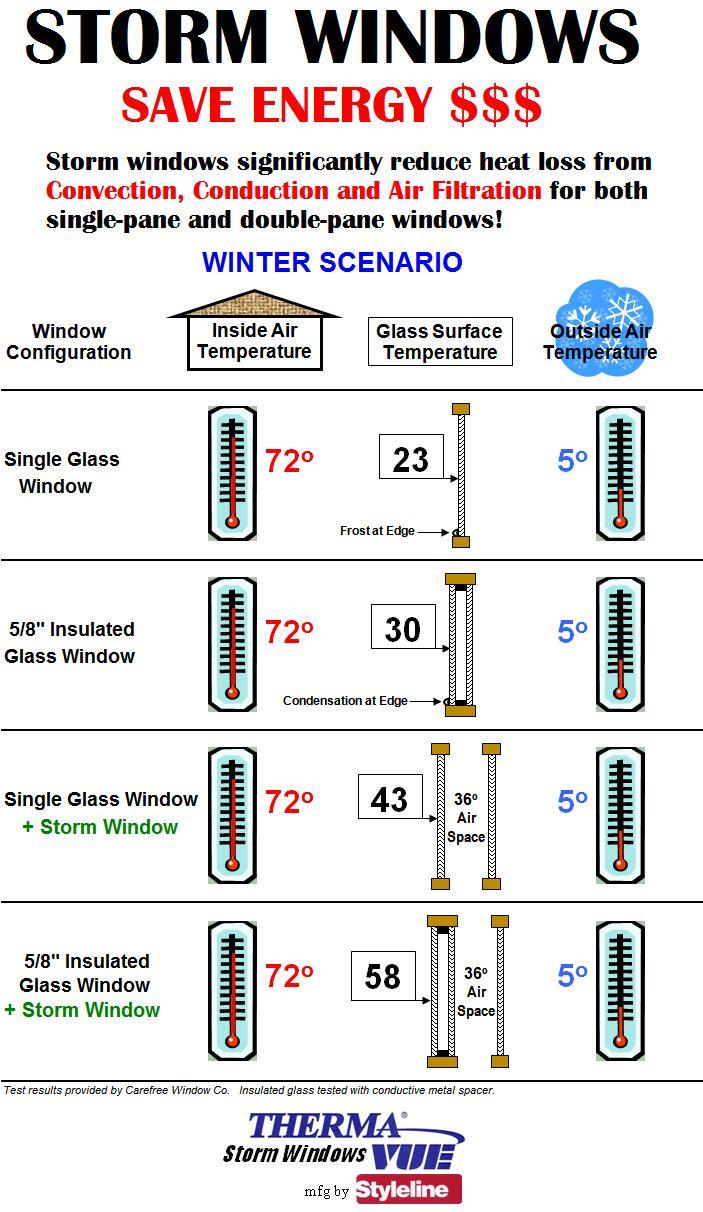 STORM WINDOWS

SAVE ENERGY $$$

Storm windows significantly reduce heat loss from Convection, Conduction and Air Filtration for both single-pane and double-pane windows!

WINTER SCENARIO

| Window Configuration | Inside Air Temperature | Glass Surface Temperature | Outside Air Temperature |
|---|---|---|---|
| Single Glass Window | 72º | 23 Frost at Edge | 5º |
| 5/8" Insulated Glass Window | 72º | 30 Condensation at Edge | 5º |
| Single Glass Window + Storm Window | 72º | 43 36º Air Space | 5º |
| 5/8" Insulated Glass Window + Storm Window | 72º | 58 36º Air Space | 5º |

Test results provided by Carefree Window Co. Insulated glass tested with conductive metal spacer.

THERMA® VUE Storm Windows

mfg by Styleline