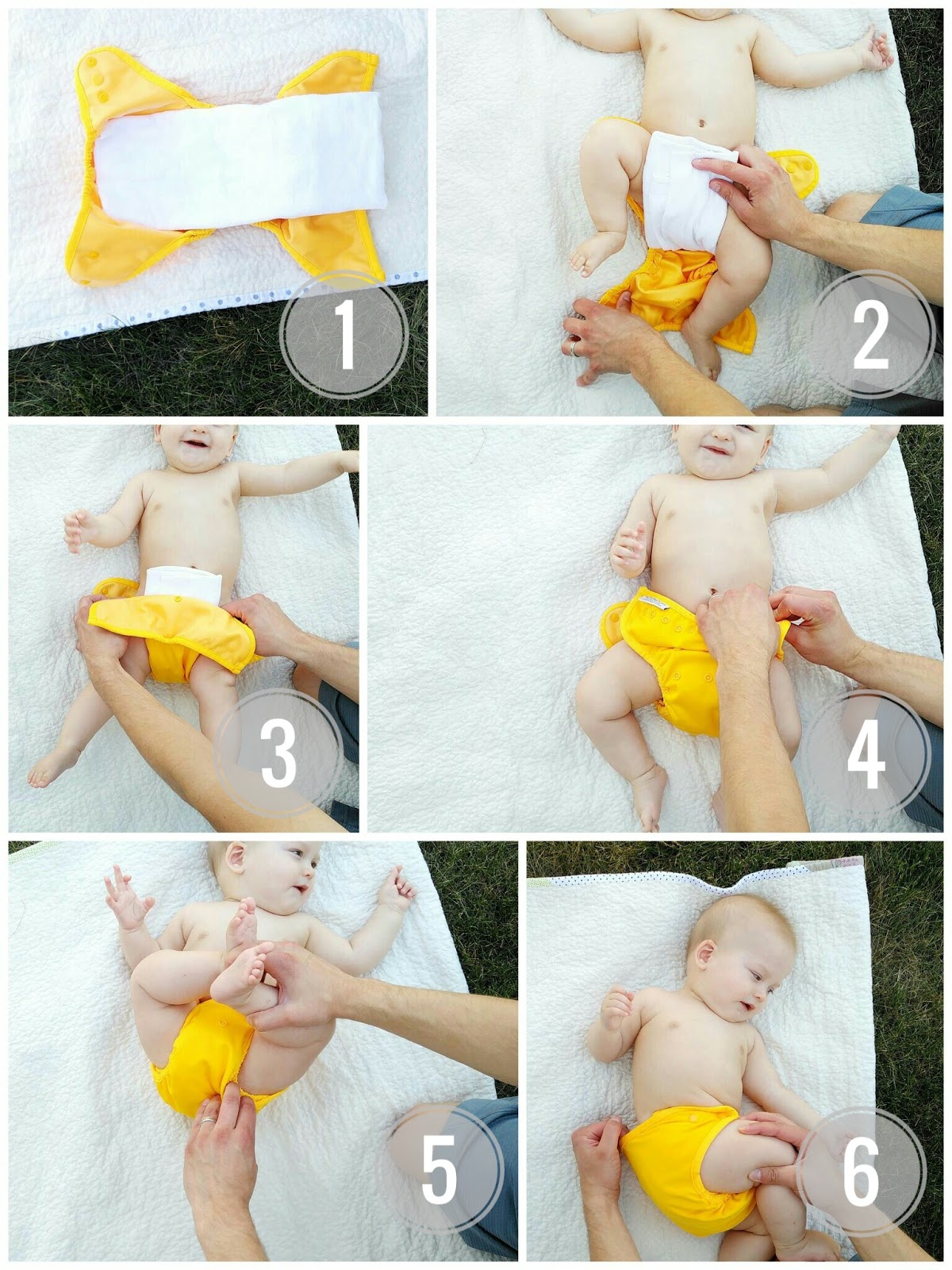 1

2

3

4

5

6