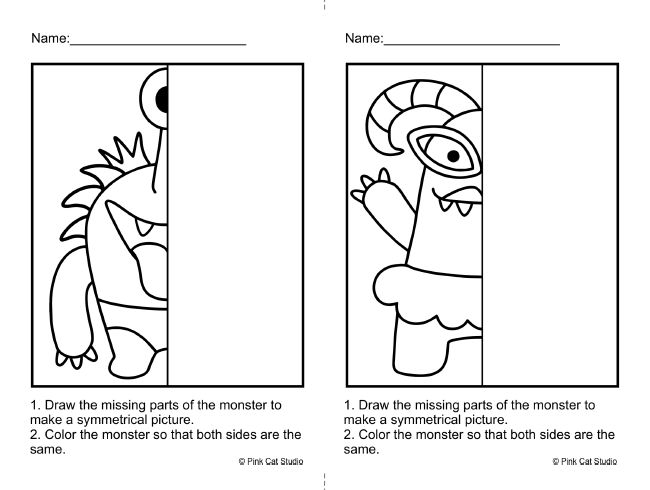 Name:________________________

1. Draw the missing parts of the monster to make a symmetrical picture.
2. Color the monster so that both sides are the same.

© Pink Cat Studio

Name:________________________

1. Draw the missing parts of the monster to make a symmetrical picture.
2. Color the monster so that both sides are the same.

© Pink Cat Studio