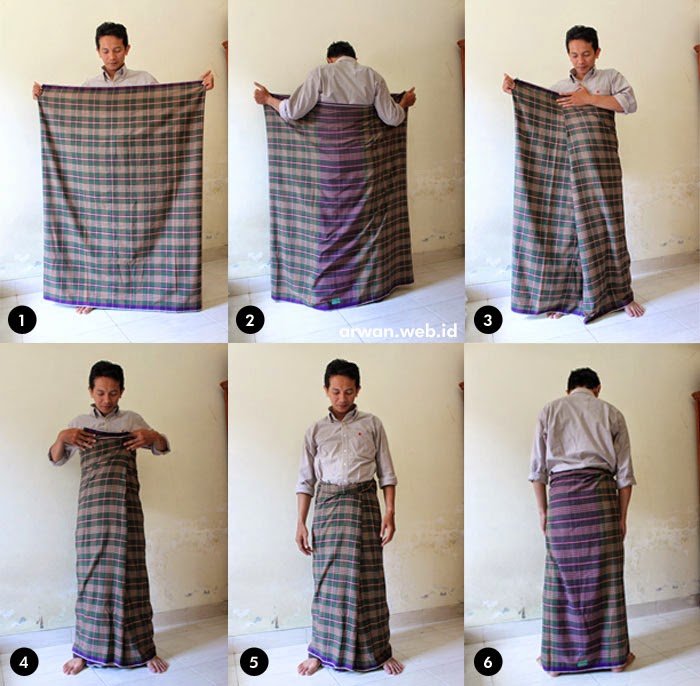 1
2
arwan.web.id
3
4
5
6