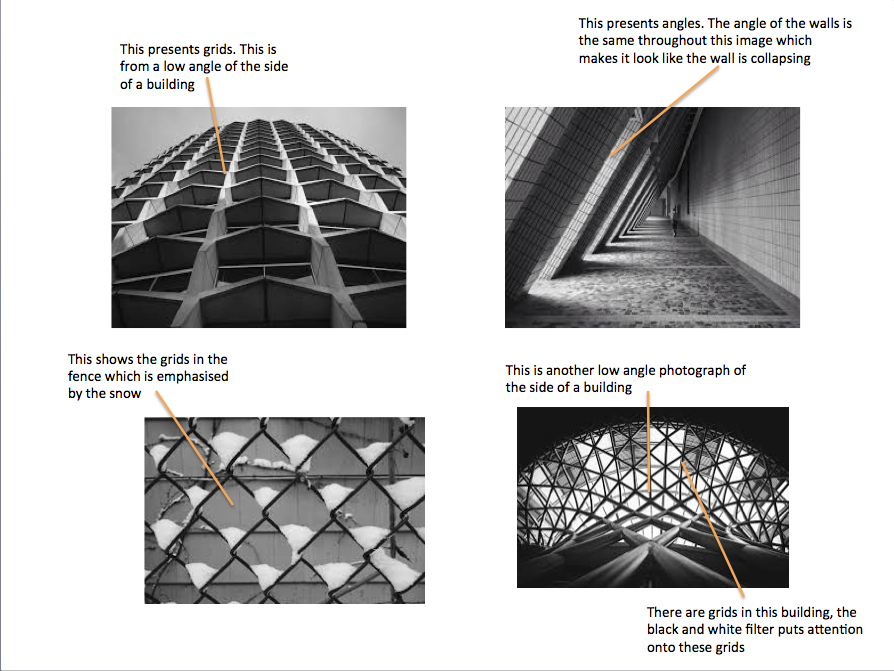 This presents grids. This is from a low angle of the side of a building

This presents angles. The angle of the walls is the same throughout this image which makes it look like the wall is collapsing

This shows the grids in the fence which is emphasised by the snow

This is another low angle photograph of the side of a building

There are grids in this building, the black and white filter puts attention onto these grids