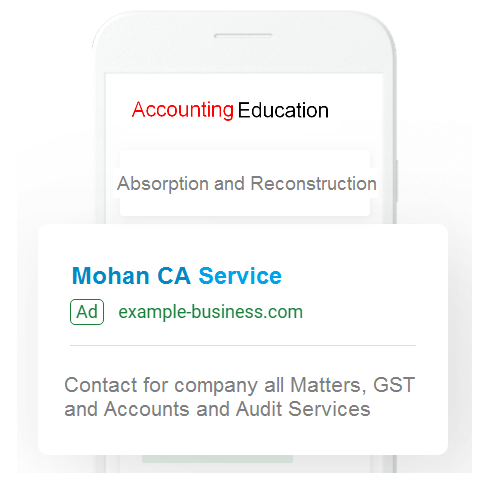 Accounting Education

Absorption and Reconstruction

Mohan CA Service

Ad example-business.com

Contact for company all Matters, GST and Accounts and Audit Services